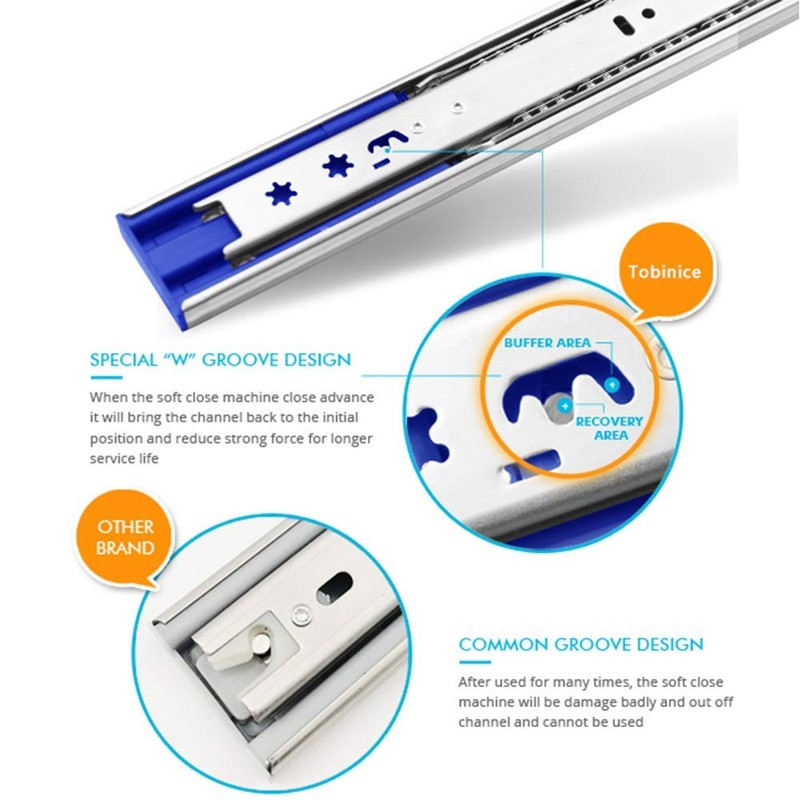 Tobinice

BUFFER AREA

RECOVERY AREA

SPECIAL "W" GROOVE DESIGN

When the soft close machine close advance it will bring the channel back to the initial position and reduce strong force for longer service life

OTHER BRAND

COMMON GROOVE DESIGN

After used for many times, the soft close machine will be damage badly and out off channel and cannot be used