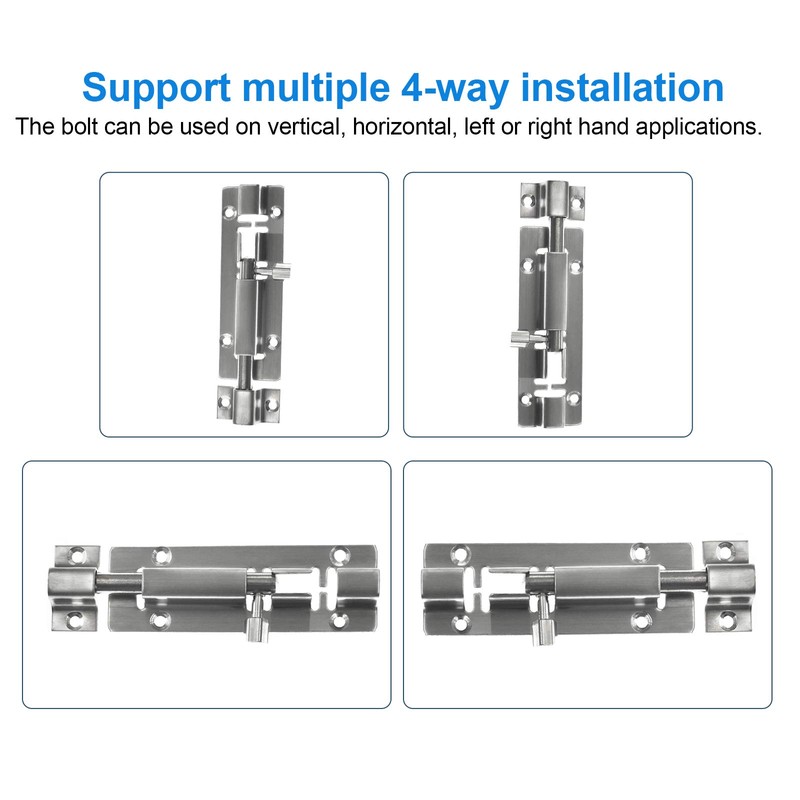 Support multiple 4-way installation
The bolt can be used on vertical, horizontal, left or right hand applications.