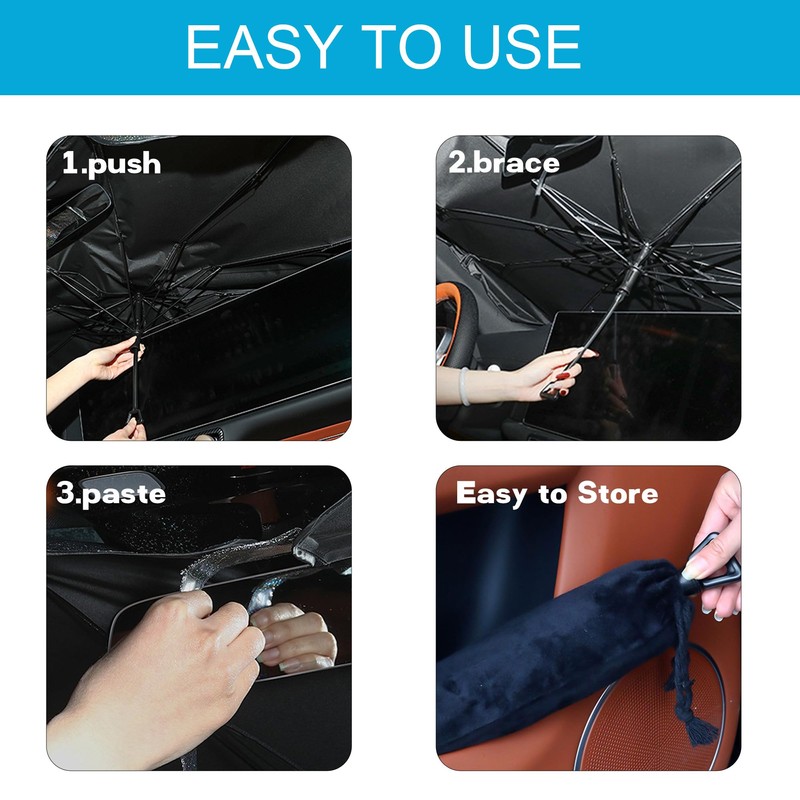 EASY TO USE

1.push

2.brace

3.paste

Easy to Store