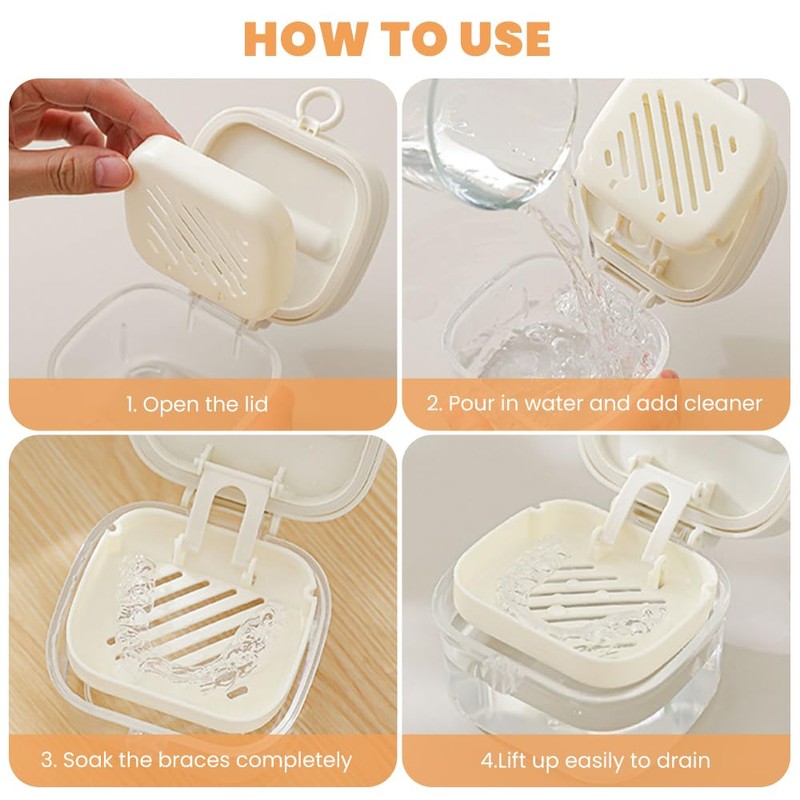 HOW TO USE

1. Open the lid

2. Pour in water and add cleaner

3. Soak the braces completely

4.Lift up easily to drain