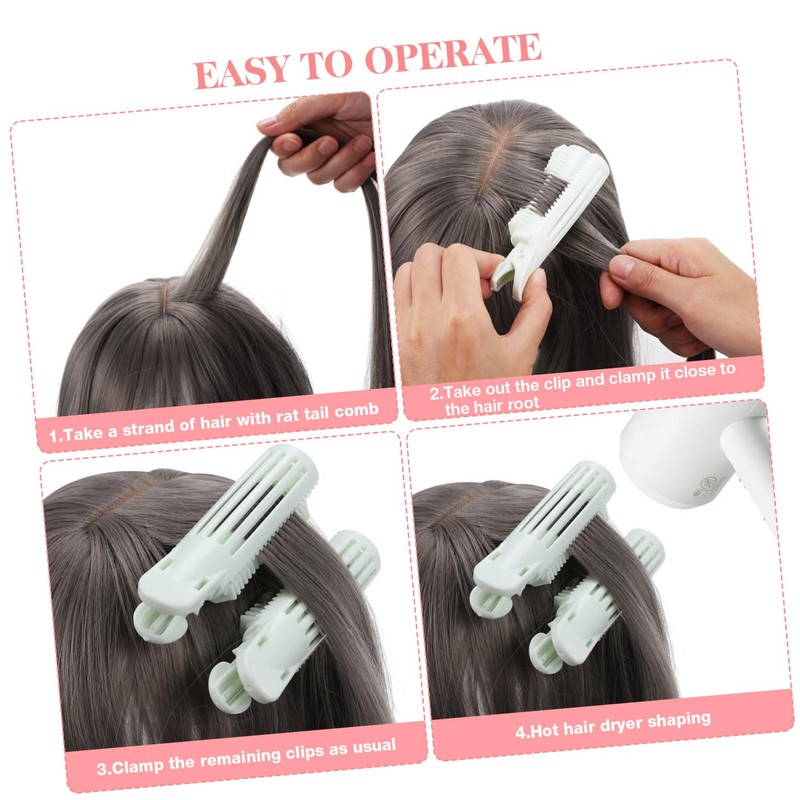 EASY TO OPERATE

1.Take a strand of hair with rat tail comb

2.Take out the clip and clamp it close to the hair root

3.Clamp the remaining clips as usual

4.Hot hair dryer shaping