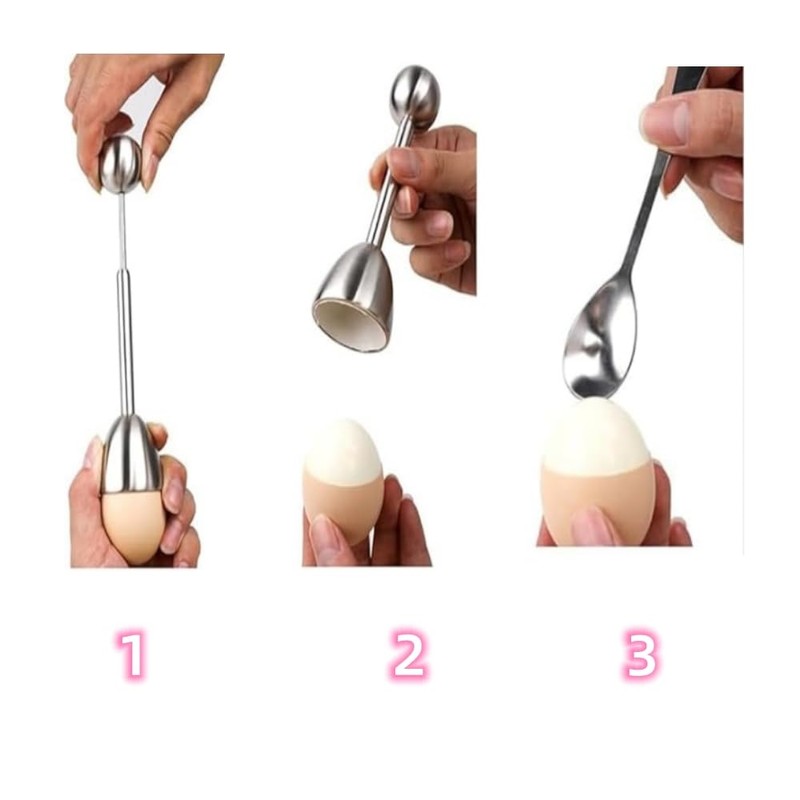 1

2

3