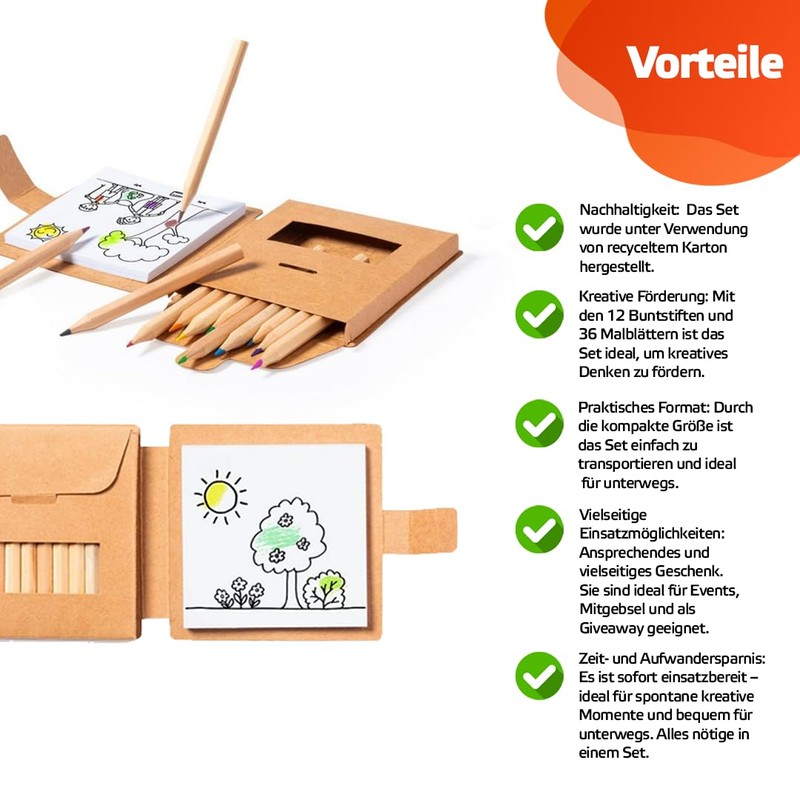 Vorteile

Nachhaltigkeit: Das Set wurde unter Verwendung von recyceltem Karton hergestellt.

Kreative Förderung: Mit den 12 Buntstiften und 36 Malblättern ist das Set ideal, um kreatives Denken zu fördern.

Praktisches Format: Durch die kompakte Größe ist das Set einfach zu transportieren und ideal für unterwegs.

Vielseitige Einsatzmöglichkeiten: Ansprechendes und vielseitiges Geschenk. Sie sind ideal für Events, Mitgebsel und als Giveaway geeignet.

Zeit- und Aufwandersparnis: Es ist sofort einsatzbereit – ideal für spontane kreative Momente und bequem für unterwegs. Alles nötige in einem Set.