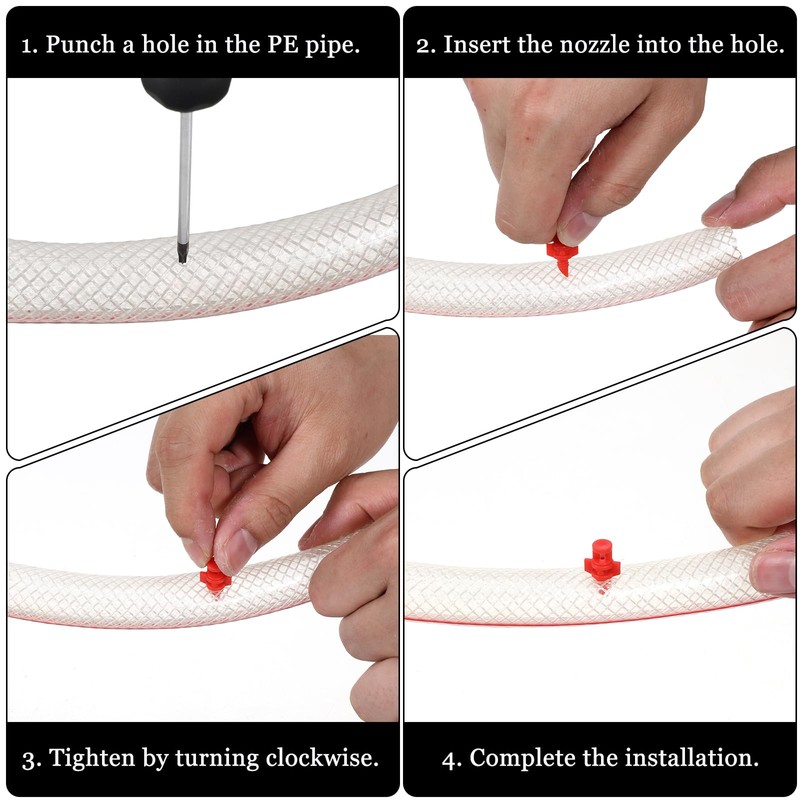 1. Punch a hole in the PE pipe.

2. Insert the nozzle into the hole.

3. Tighten by turning clockwise.

4. Complete the installation.