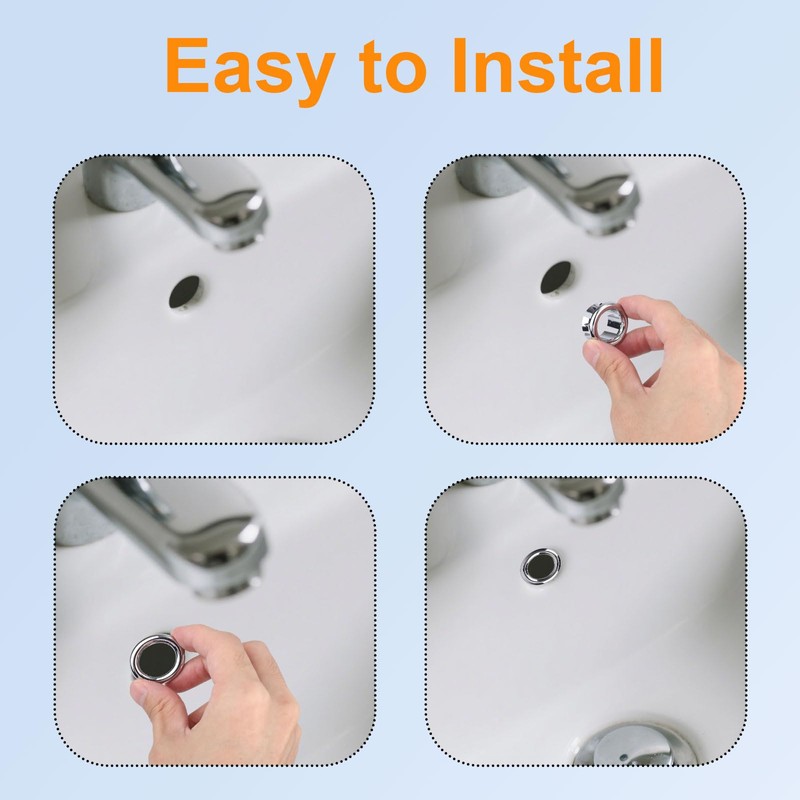 Easy to Install