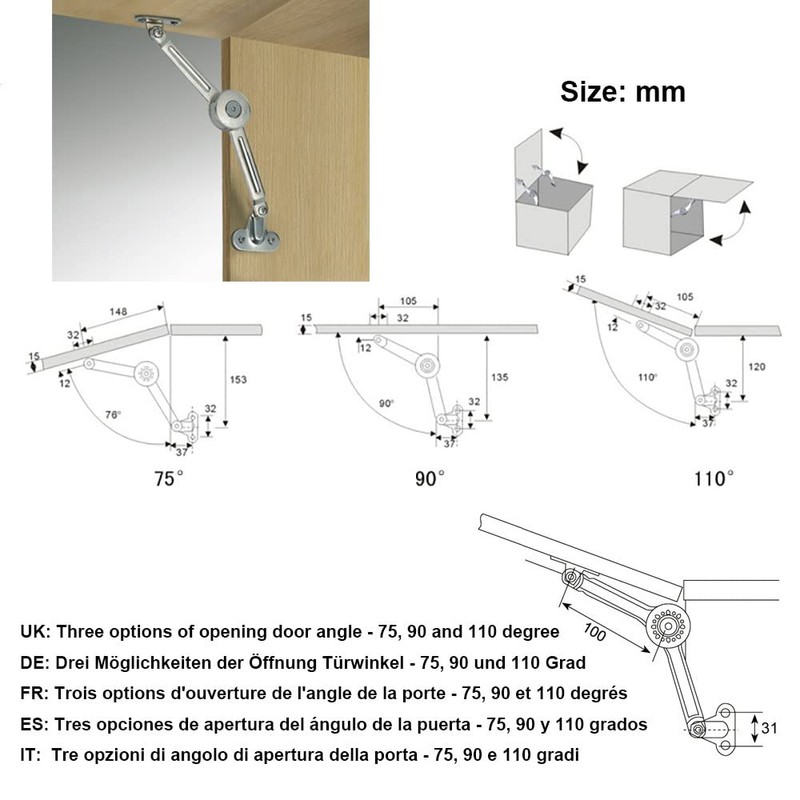 Size: mm

148
32
15
12
76°
153
32
37
75°

105
15
32
12
90°
135
32
37
90°

15
32
105
12
110°
120
32
37
110°

100
31

UK: Three options of opening door angle - 75, 90 and 110 degree
DE: Drei Möglichkeiten der Öffnung Türwinkel - 75, 90 und 110 Grad
FR: Trois options d'ouverture de l'angle de la porte - 75, 90 et 110 degrés
ES: Tres opciones de apertura del ángulo de la puerta - 75, 90 y 110 grados
IT: Tre opzioni di angolo di apertura della porta - 75, 90 e 110 gradi