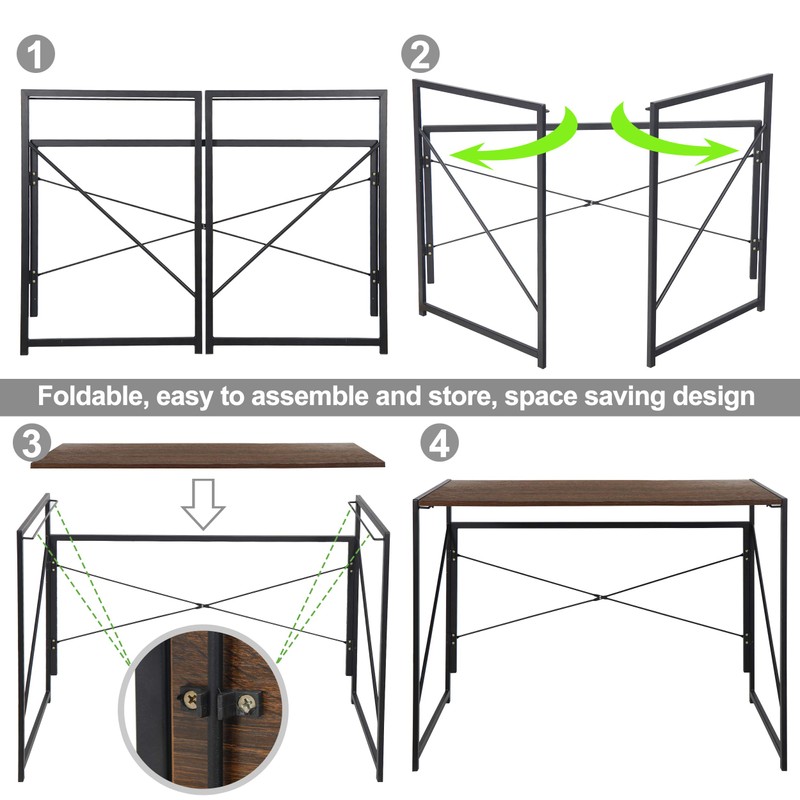 1

2

Foldable, easy to assemble and store, space saving design

3

4