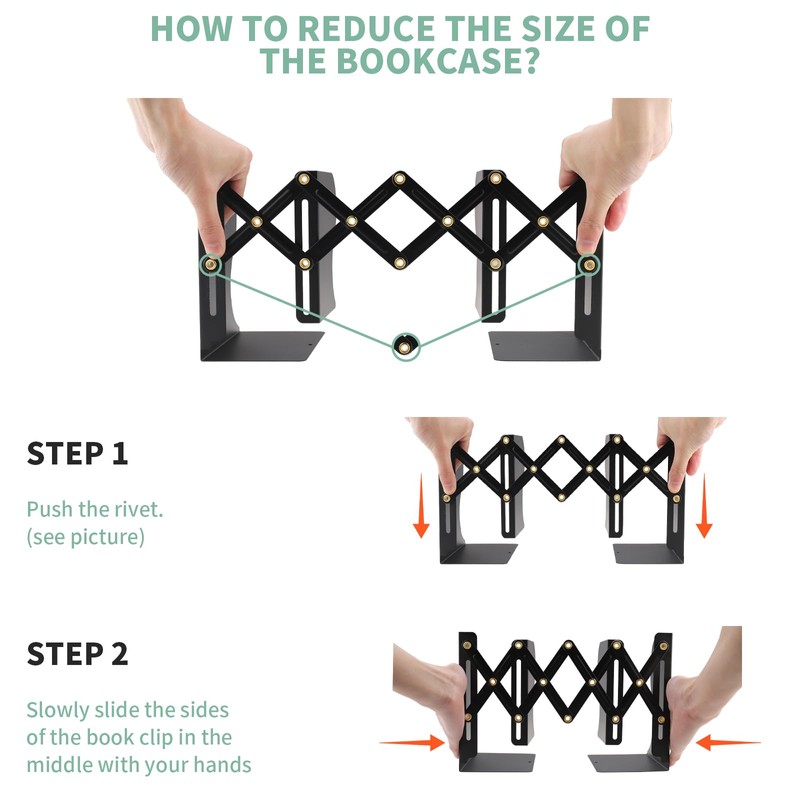 HOW TO REDUCE THE SIZE OF THE BOOKCASE?

STEP 1

Push the rivet.
(see picture)

STEP 2

Slowly slide the sides of the book clip in the middle with your hands