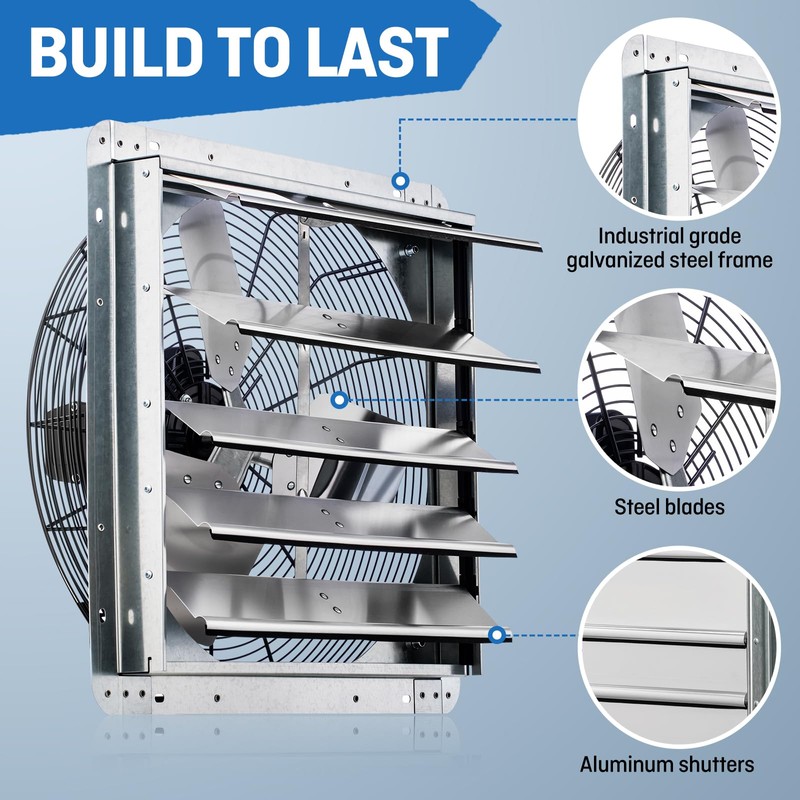 BUILD TO LAST

Industrial grade galvanized steel frame

Steel blades

Aluminum shutters