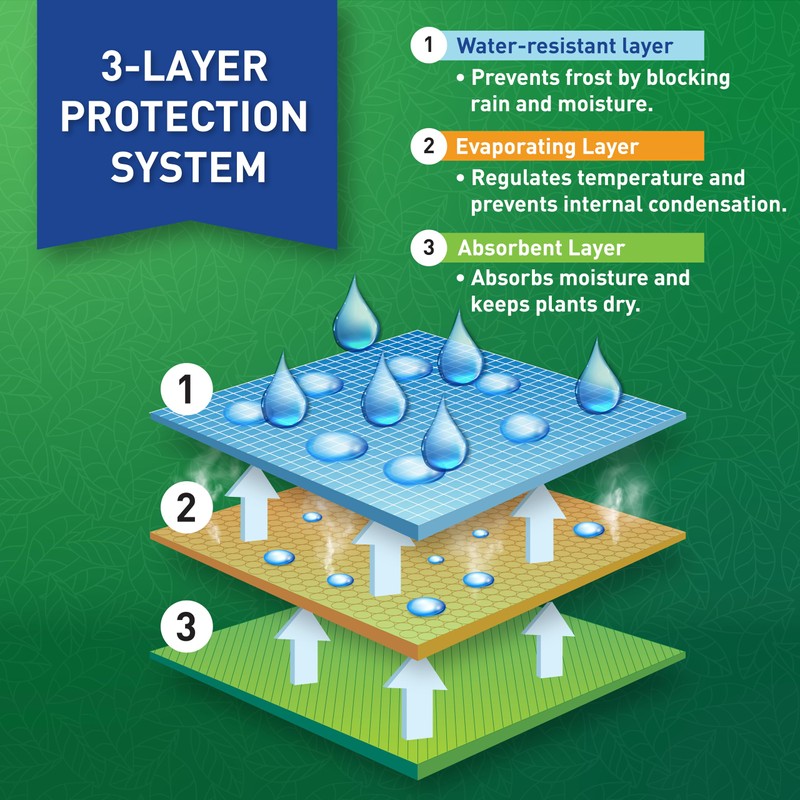 3-LAYER PROTECTION SYSTEM

1 Water-resistant layer
• Prevents frost by blocking rain and moisture.

2 Evaporating Layer
• Regulates temperature and prevents internal condensation.

3 Absorbent Layer
• Absorbs moisture and keeps plants dry.

1

2

3