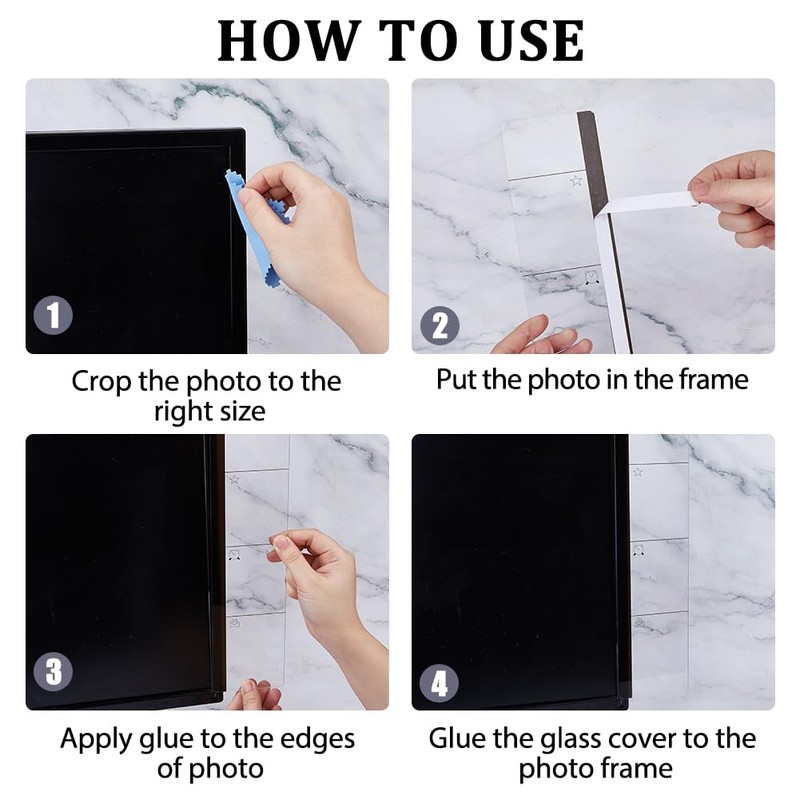 HOW TO USE

1

Crop the photo to the right size

2

Put the photo in the frame

3

Apply glue to the edges of photo

4

Glue the glass cover to the photo frame