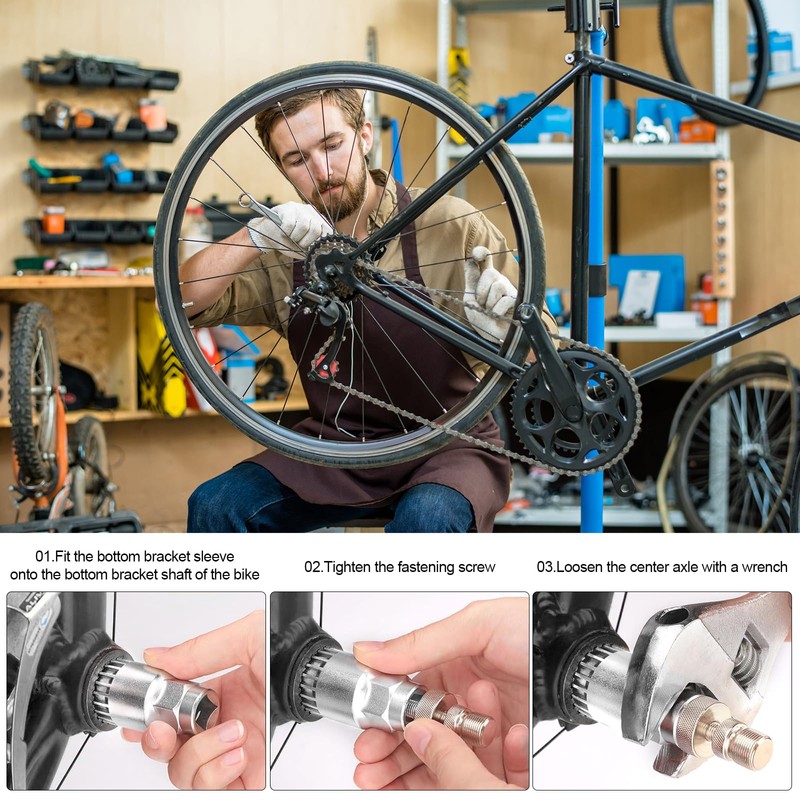 01.Fit the bottom bracket sleeve onto the bottom bracket shaft of the bike

02.Tighten the fastening screw

03.Loosen the center axle with a wrench