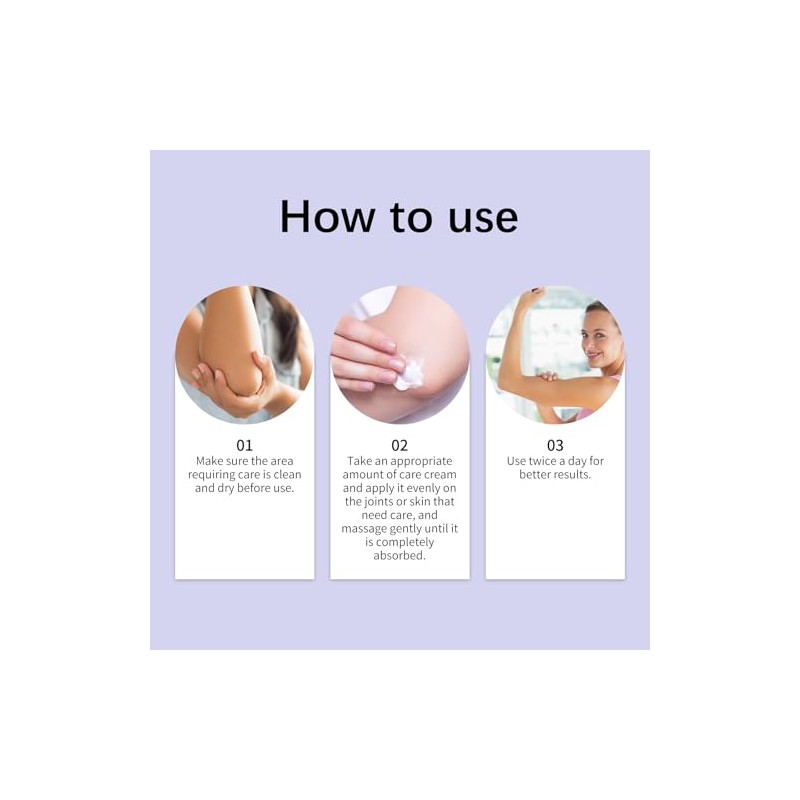 How to use

01
Make sure the area requiring care is clean and dry before use.

02
Take an appropriate amount of care cream and apply it evenly on the joints or skin that need care, and massage gently until it is completely absorbed.

03
Use twice a day for better results.