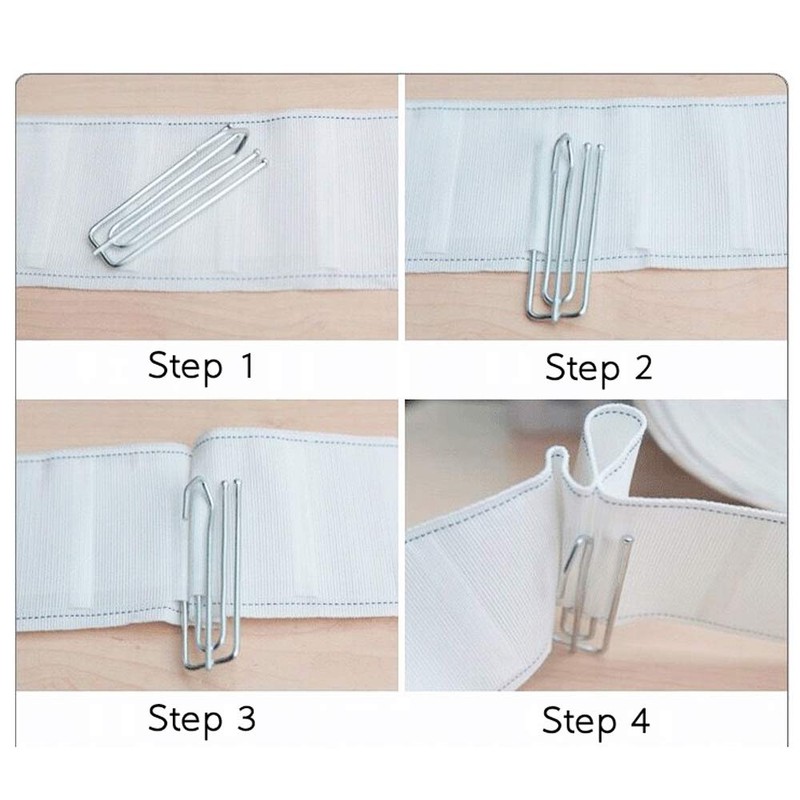 Step 1

Step 2

Step 3

Step 4