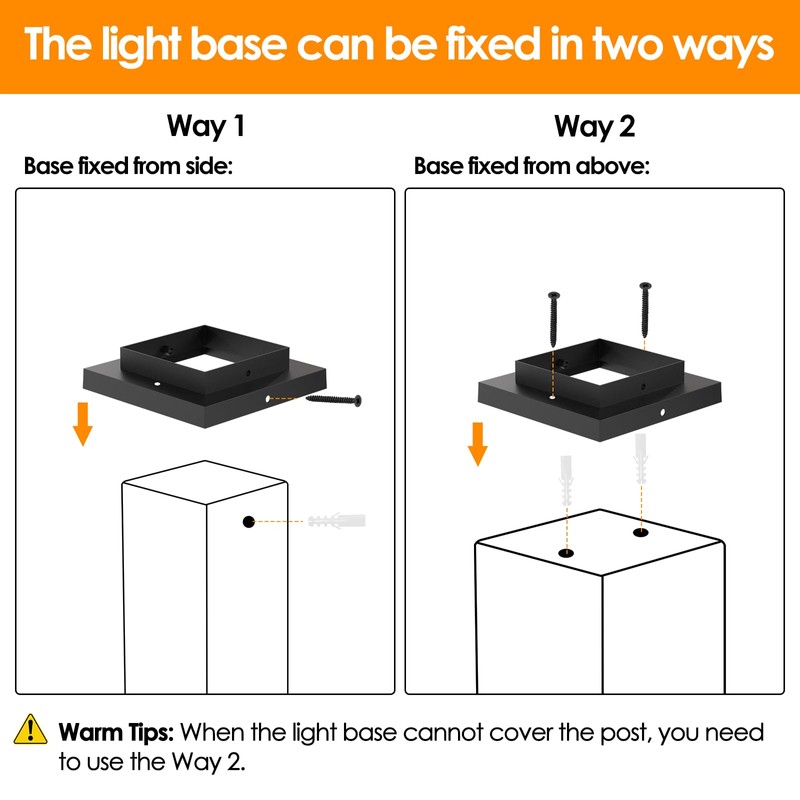 The light base can be fixed in two ways

Way 1

Base fixed from side:

Way 2

Base fixed from above:

Warm Tips: When the light base cannot cover the post, you need to use the Way 2.