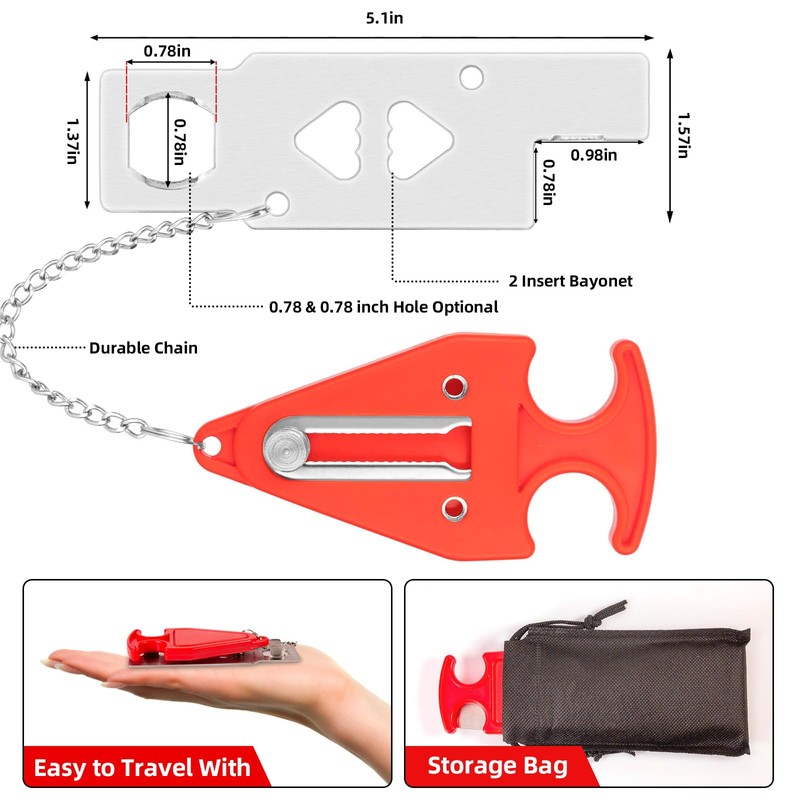 5.1in

0.78in

1.37in

0.78in

1.57in

0.98in

0.78in

2 Insert Bayonet

0.78 & 0.78 inch Hole Optional

Durable Chain

Easy to Travel With

Storage Bag