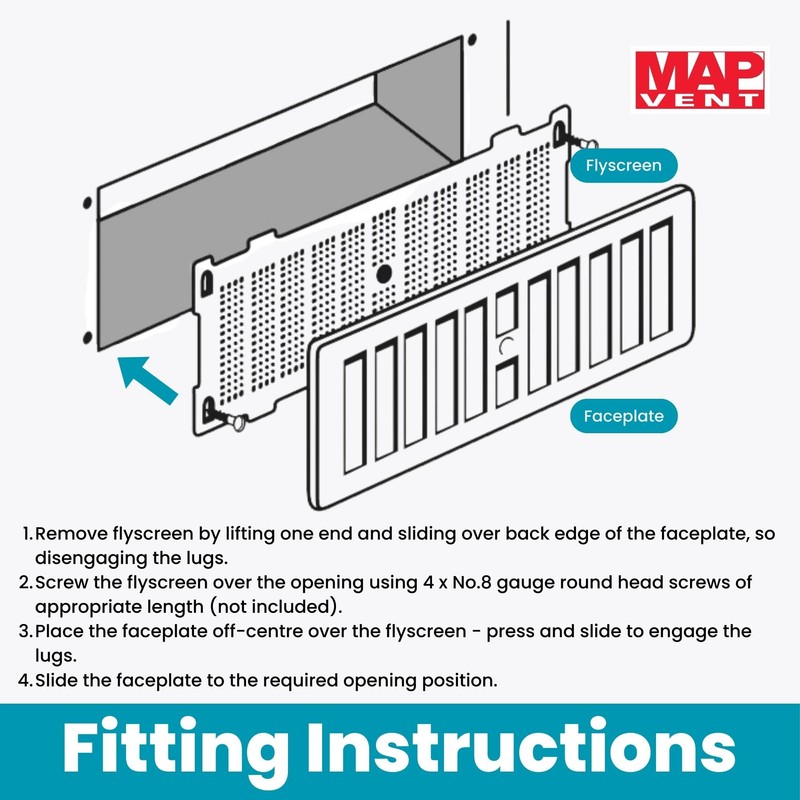 MAP VENT

Flyscreen

Faceplate

1. Remove flyscreen by lifting one end and sliding over back edge of the faceplate, so disengaging the lugs.
2. Screw the flyscreen over the opening using 4 x No.8 gauge round head screws of appropriate length (not included).
3. Place the faceplate off-centre over the flyscreen - press and slide to engage the lugs.
4. Slide the faceplate to the required opening position.

Fitting Instructions