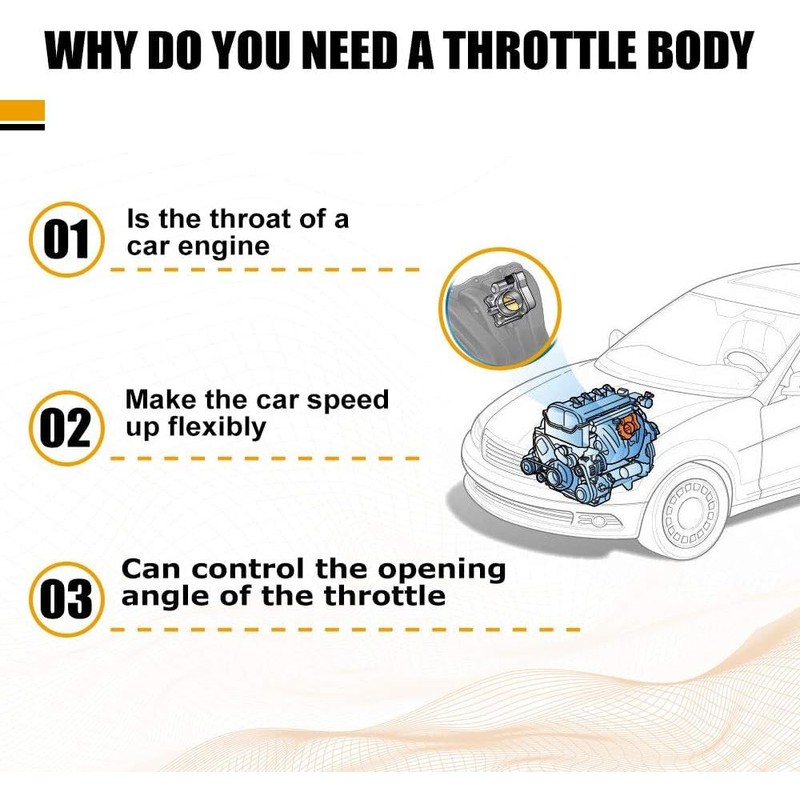 WHY DO YOU NEED A THROTTLE BODY

01 Is the throat of a car engine

02 Make the car speed up flexibly

03 Can control the opening angle of the throttle