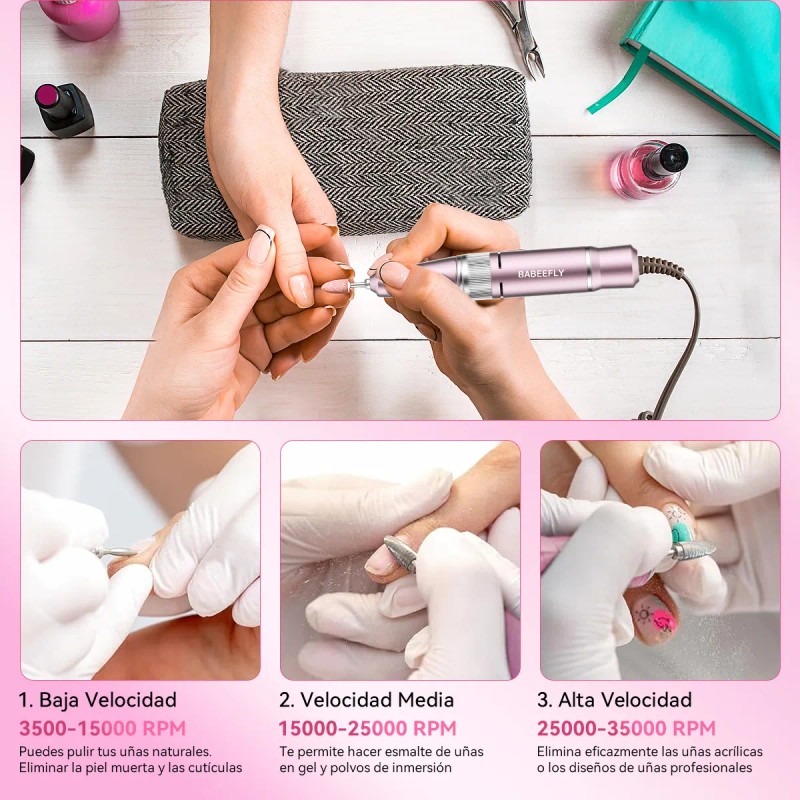 BABEEFLY

1. Baja Velocidad
3500-15000 RPM
Puedes pulir tus uñas naturales. Eliminar la piel muerta y las cutículas

2. Velocidad Media
15000-25000 RPM
Te permite hacer esmalte de uñas en gel y polvos de inmersión

3. Alta Velocidad
25000-35000 RPM
Elimina eficazmente las uñas acrílicas o los diseños de uñas profesionales