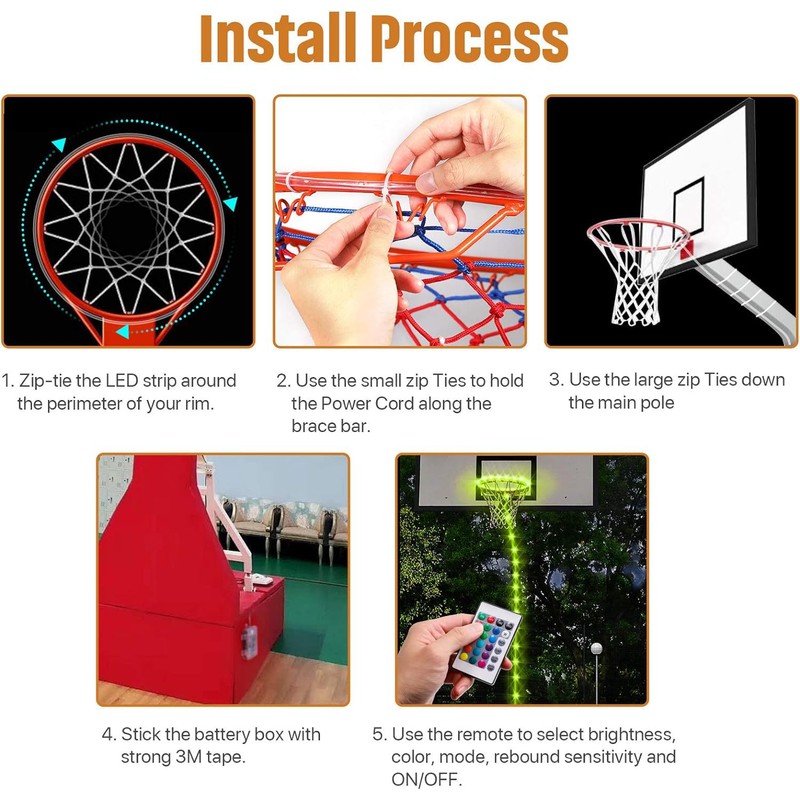 Install Process

1. Zip-tie the LED strip around the perimeter of your rim.

2. Use the small zip Ties to hold the Power Cord along the brace bar.

3. Use the large zip Ties down the main pole

4. Stick the battery box with strong 3M tape.

5. Use the remote to select brightness, color, mode, rebound sensitivity and ON/OFF.