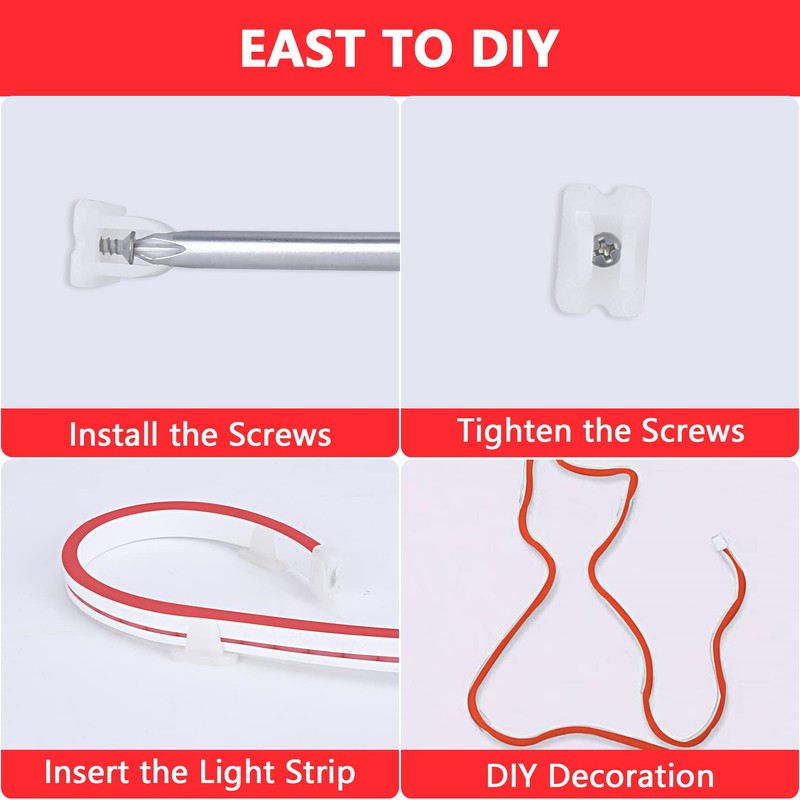 EAST TO DIY

Install the Screws

Tighten the Screws

Insert the Light Strip

DIY Decoration