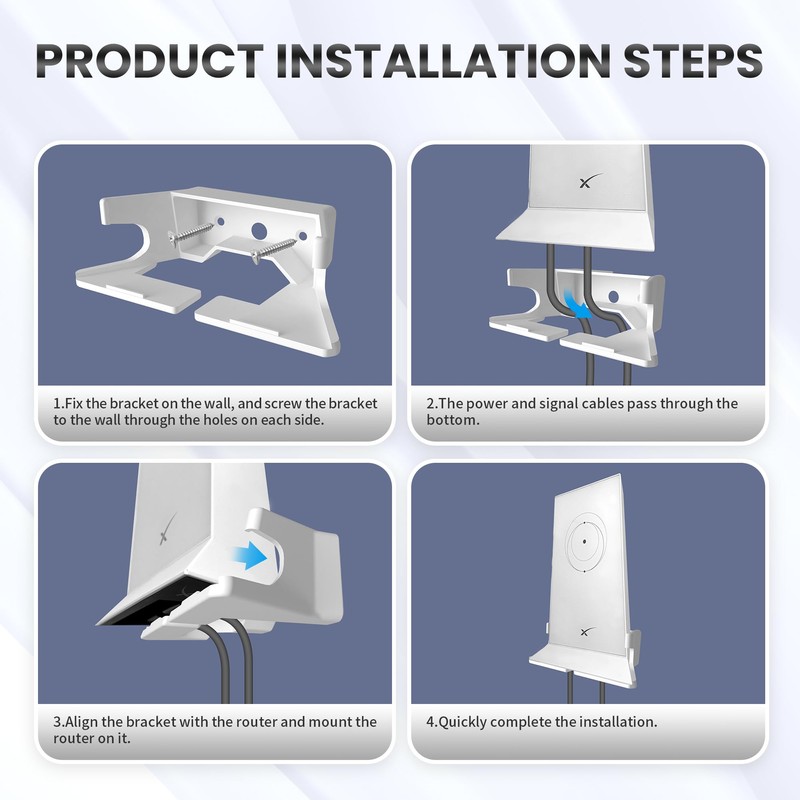 PRODUCT INSTALLATION STEPS

1.Fix the bracket on the wall, and screw the bracket to the wall through the holes on each side.

2.The power and signal cables pass through the bottom.

3.Align the bracket with the router and mount the router on it.

4.Quickly complete the installation.