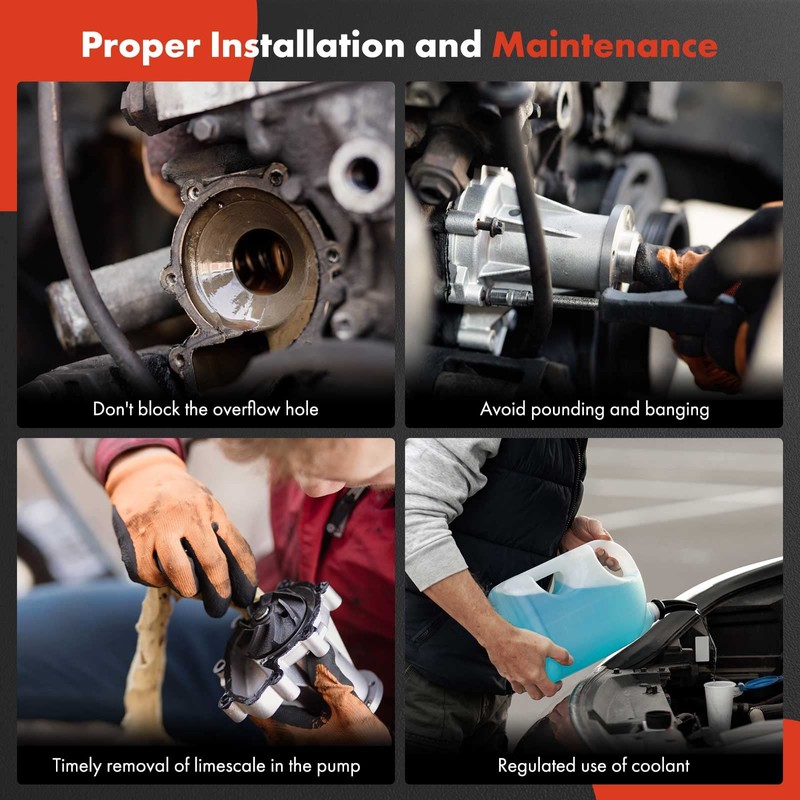 Proper Installation and Maintenance

Don't block the overflow hole

Avoid pounding and banging

Timely removal of limescale in the pump

Regulated use of coolant