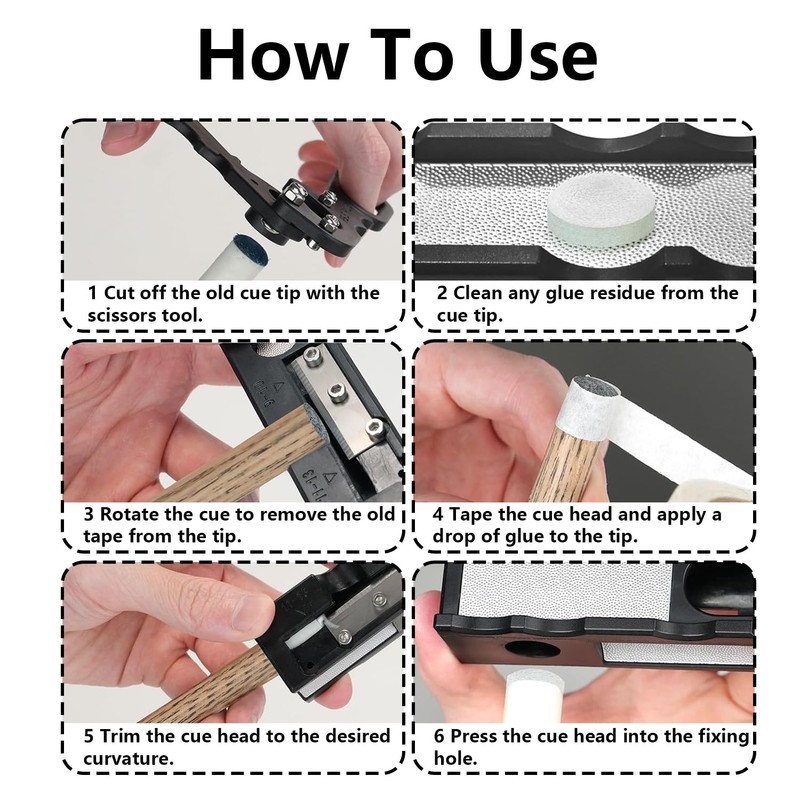 How To Use

1 Cut off the old cue tip with the scissors tool.

2 Clean any glue residue from the cue tip.

3 Rotate the cue to remove the old tape from the tip.

4 Tape the cue head and apply a drop of glue to the tip.

5 Trim the cue head to the desired curvature.

6 Press the cue head into the fixing hole.