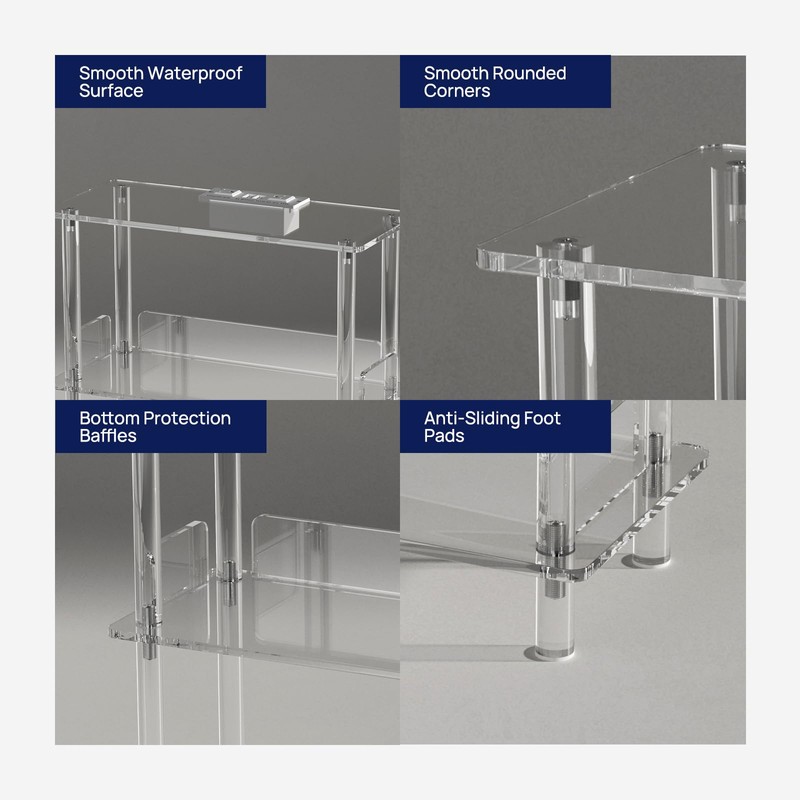 Smooth Waterproof Surface

Smooth Rounded Corners

Bottom Protection Baffles

Anti-Sliding Foot Pads