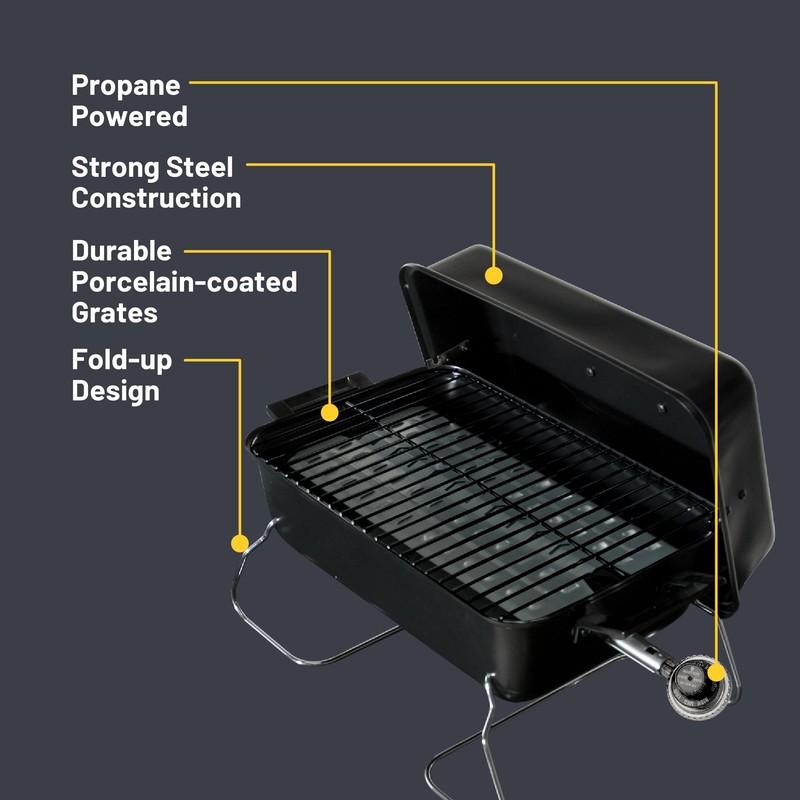 Propane Powered

Strong Steel Construction

Durable Porcelain-coated Grates

Fold-up Design