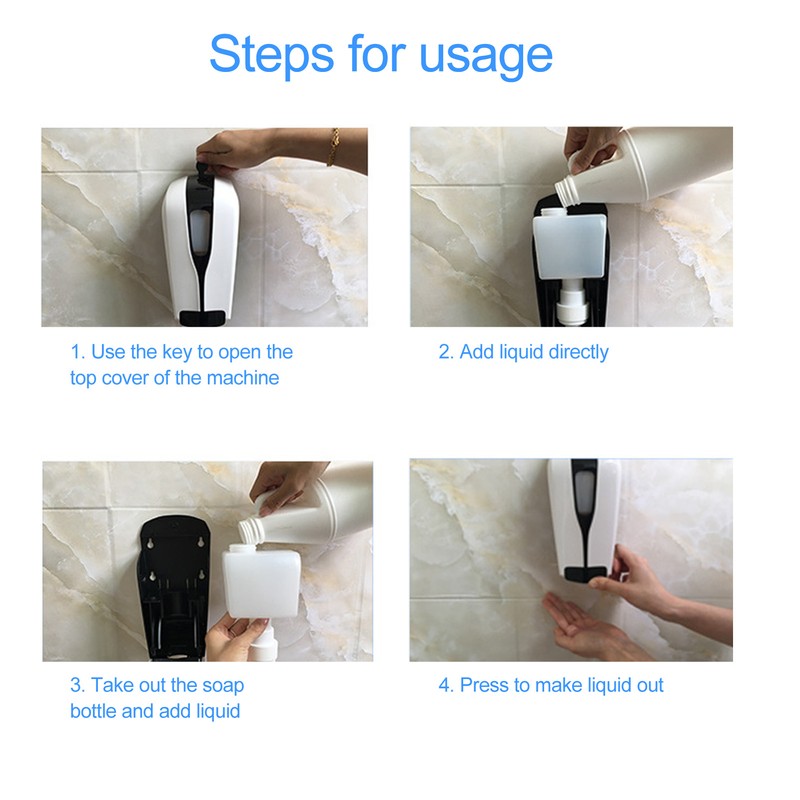 Steps for usage

1. Use the key to open the top cover of the machine

2. Add liquid directly

3. Take out the soap bottle and add liquid

4. Press to make liquid out