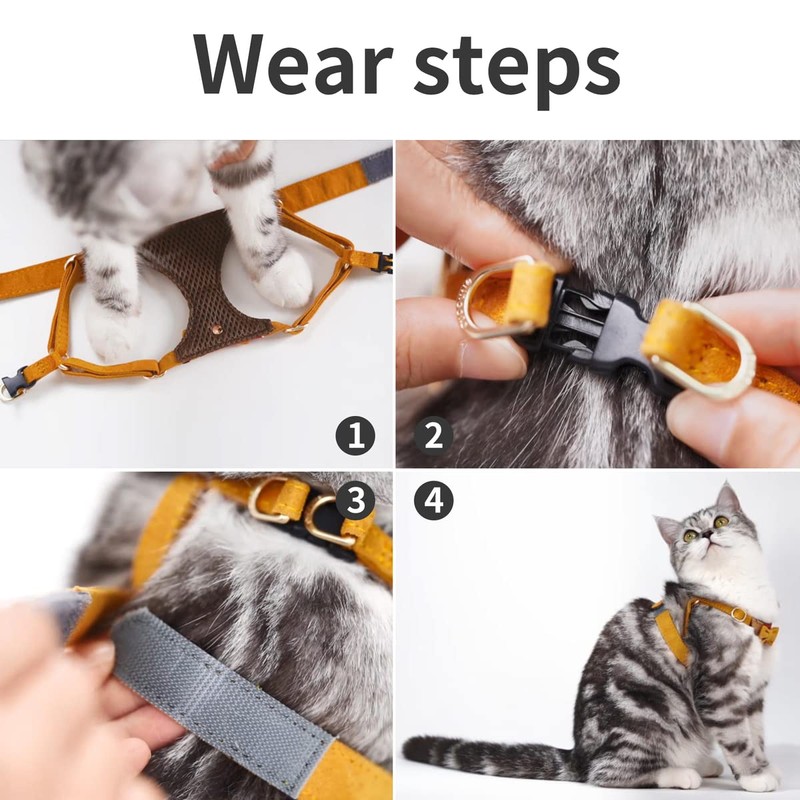 Wear steps

1

2

3

4