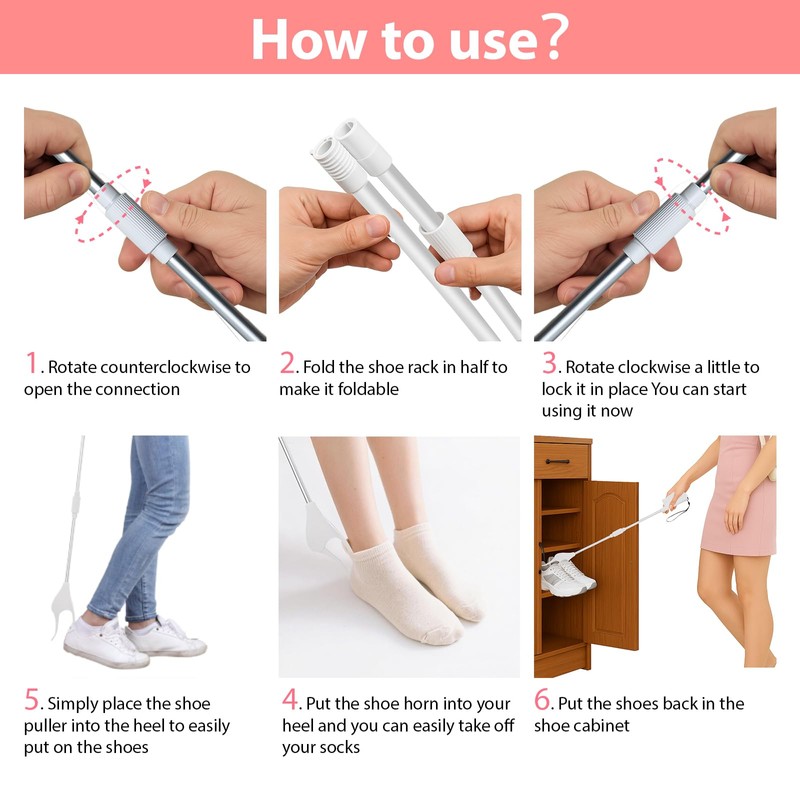 How to use?

1. Rotate counterclockwise to open the connection

2. Fold the shoe rack in half to make it foldable

3. Rotate clockwise a little to lock it in place You can start using it now

5. Simply place the shoe puller into the heel to easily put on the shoes

4. Put the shoe horn into your heel and you can easily take off your socks

6. Put the shoes back in the shoe cabinet