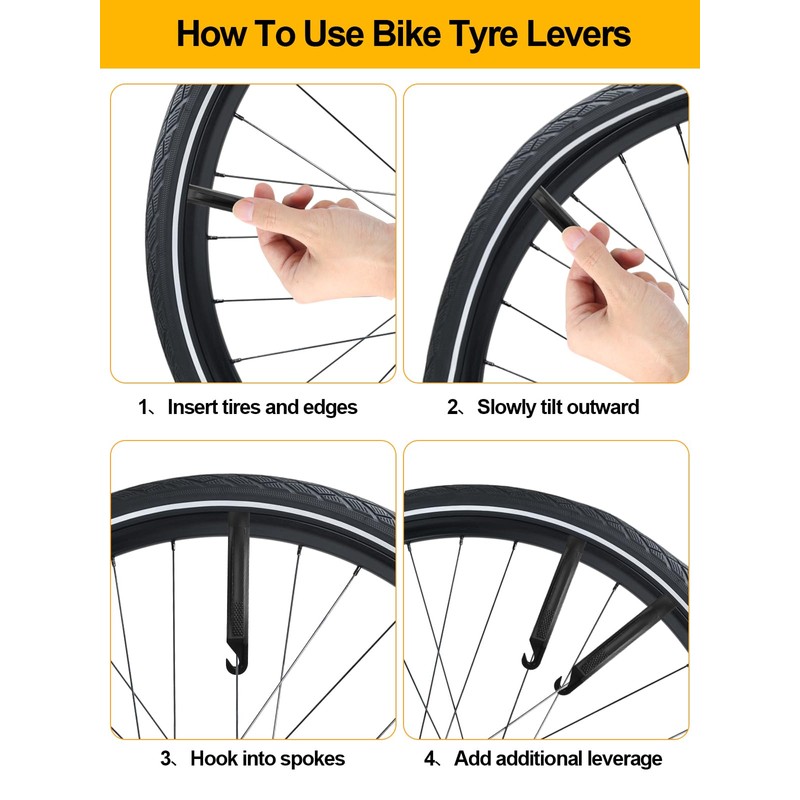 How To Use Bike Tyre Levers

1、Insert tires and edges

2、Slowly tilt outward

3、Hook into spokes

4、Add additional leverage