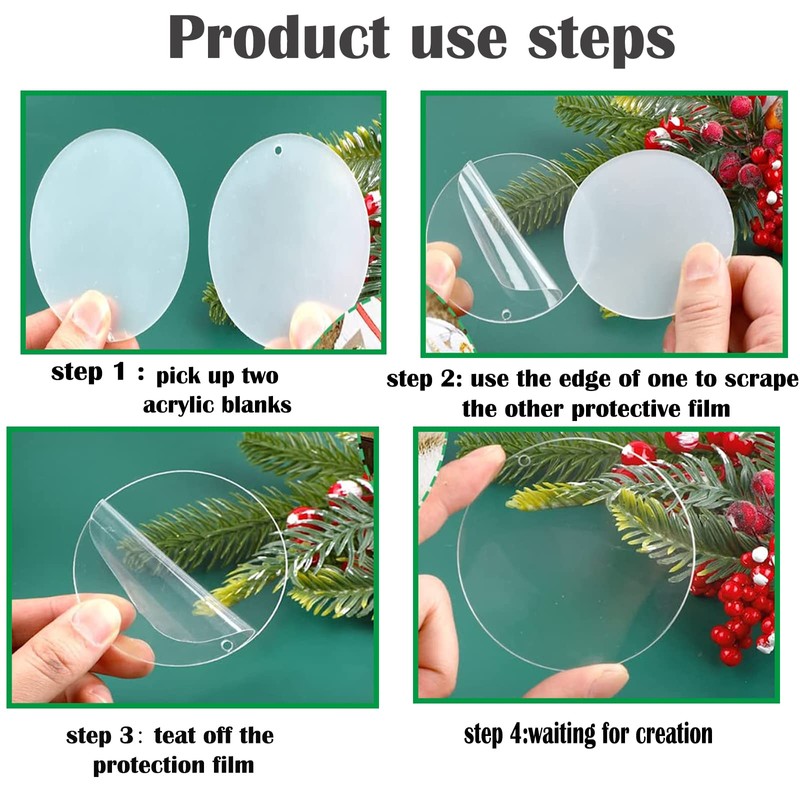 Product use steps

step 1 : pick up two acrylic blanks

step 2: use the edge of one to scrape the other protective film

step 3: teat off the protection film

step 4:waiting for creation