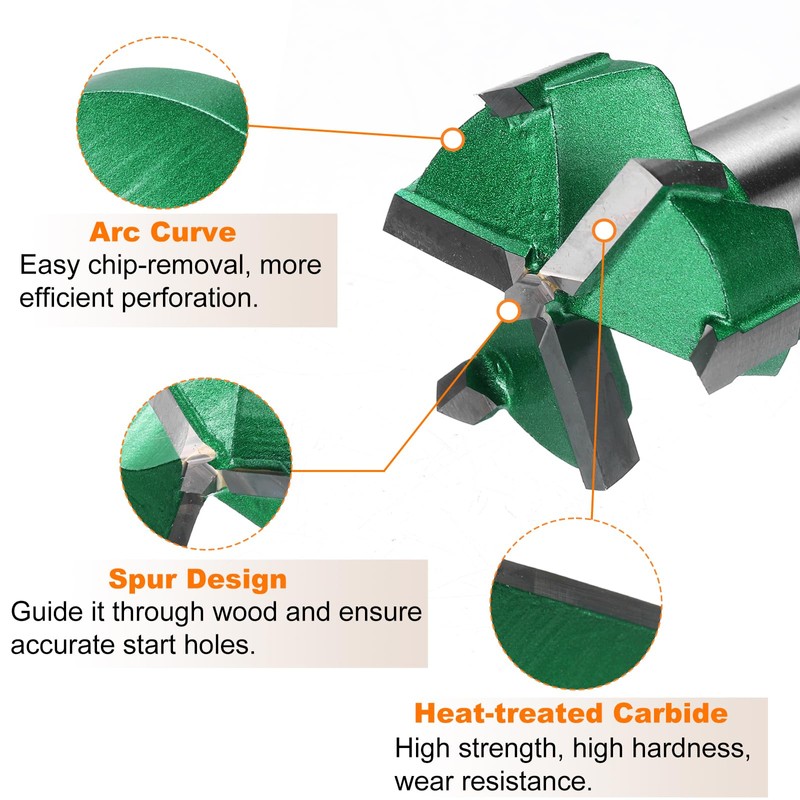 Arc Curve
Easy chip-removal, more efficient perforation.

Spur Design
Guide it through wood and ensure accurate start holes.

Heat-treated Carbide
High strength, high hardness, wear resistance.