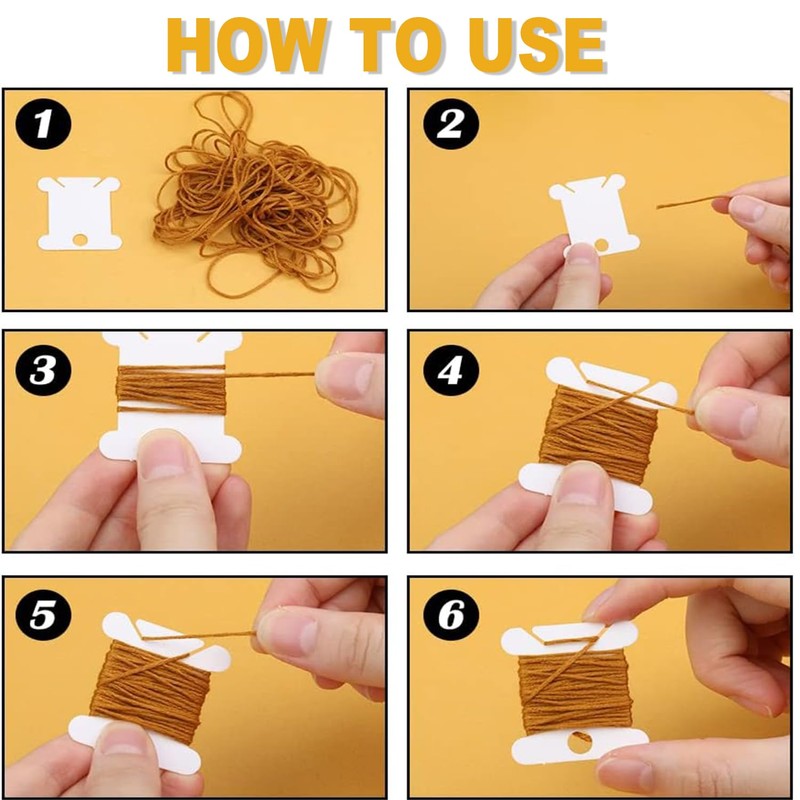 HOW TO USE

1

2

3

4

5

6