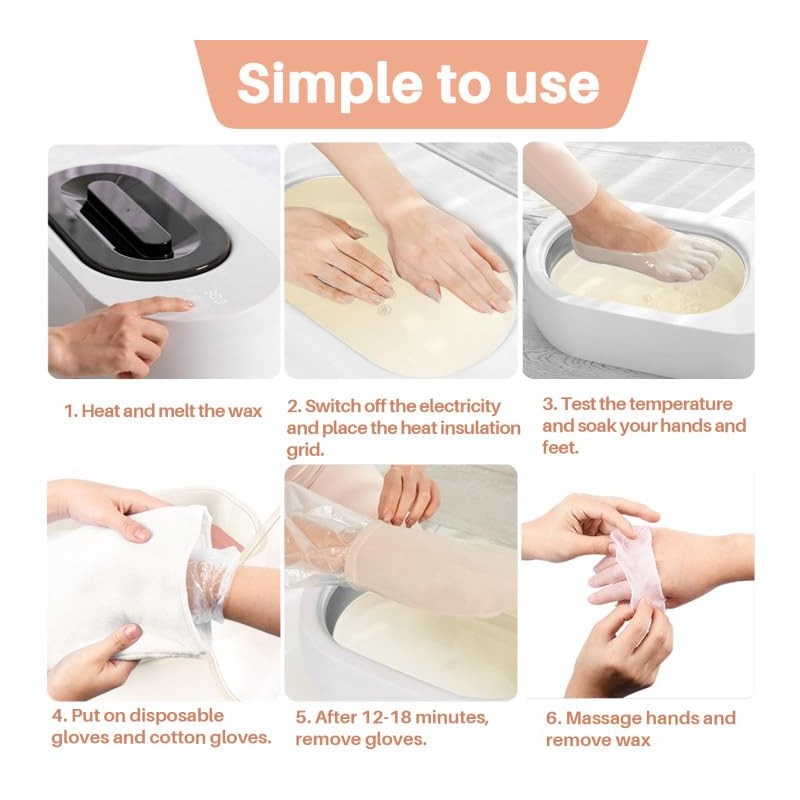 Simple to use

1. Heat and melt the wax

2. Switch off the electricity and place the heat insulation grid.

3. Test the temperature and soak your hands and feet.

4. Put on disposable gloves and cotton gloves.

5. After 12-18 minutes, remove gloves.

6. Massage hands and remove wax