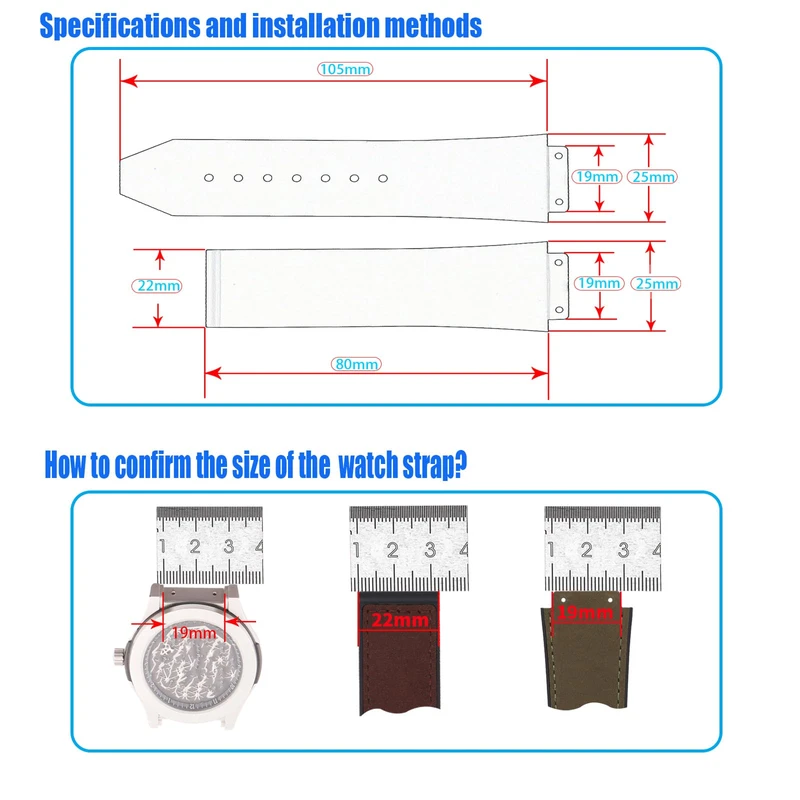 Specifications and installation methods

105mm

19mm

25mm

22mm

19mm

25mm

80mm

How to confirm the size of the watch strap?

1 2 3 4

19mm

1 2 3 4

22mm

1 2 3 4

19mm