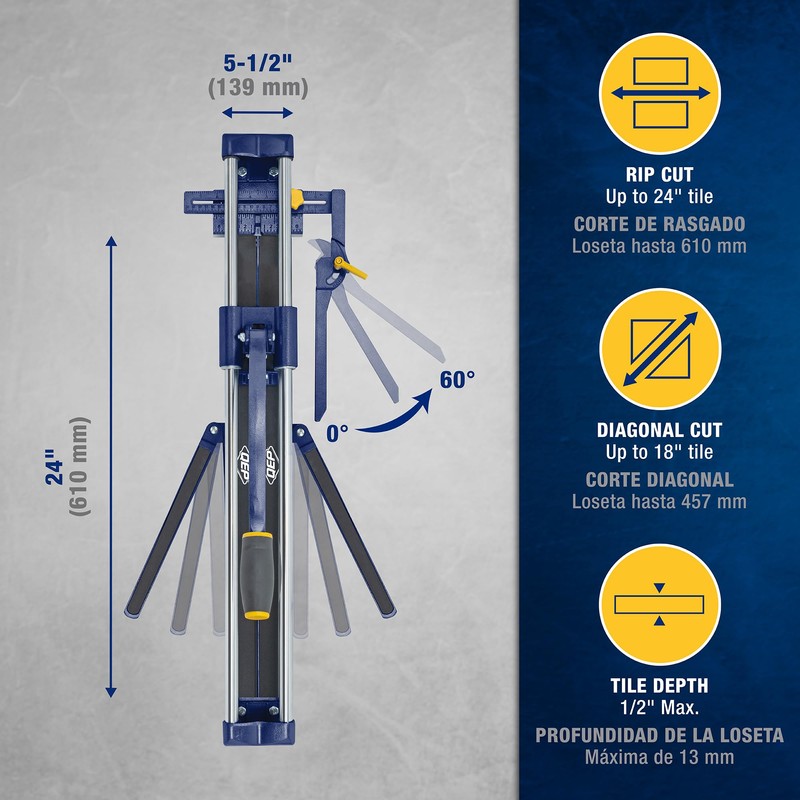 5-1/2"
(139 mm)

24"
(610 mm)

QEP QEP

0°
60°

RIP CUT
Up to 24" tile
CORTE DE RASGADO
Loseta hasta 610 mm

DIAGONAL CUT
Up to 18" tile
CORTE DIAGONAL
Loseta hasta 457 mm

TILE DEPTH
1/2" Max.
PROFUNDIDAD DE LA LOSETA
Máxima de 13 mm