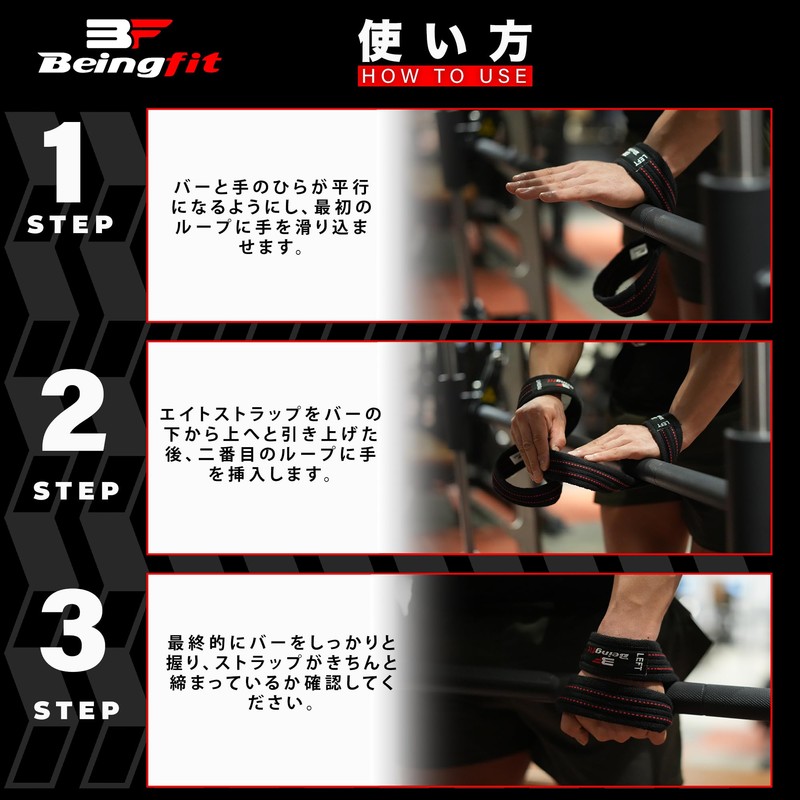 BF
Beingfit

使い方
HOW TO USE

1
STEP

バーと手のひらが平行になるようにし、最初のループに手を滑り込ませます。

LEFT

2
STEP

エイトストラップをバーの下から上へと引き上げた後、二番目のループに手を挿入します。

3
STEP

最終的にバーをしっかりと握り、ストラップがきちんと締まっているか確認してください。

BF
Beingfit
LEFT