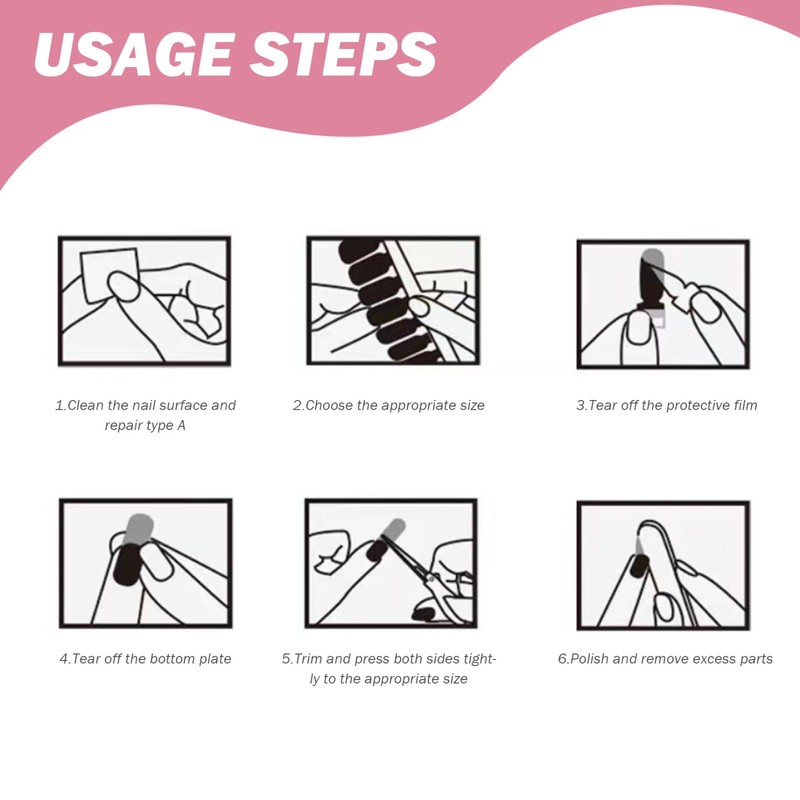 USAGE STEPS

1.Clean the nail surface and repair type A

2.Choose the appropriate size

3.Tear off the protective film

4.Tear off the bottom plate

5.Trim and press both sides tightly to the appropriate size

6.Polish and remove excess parts