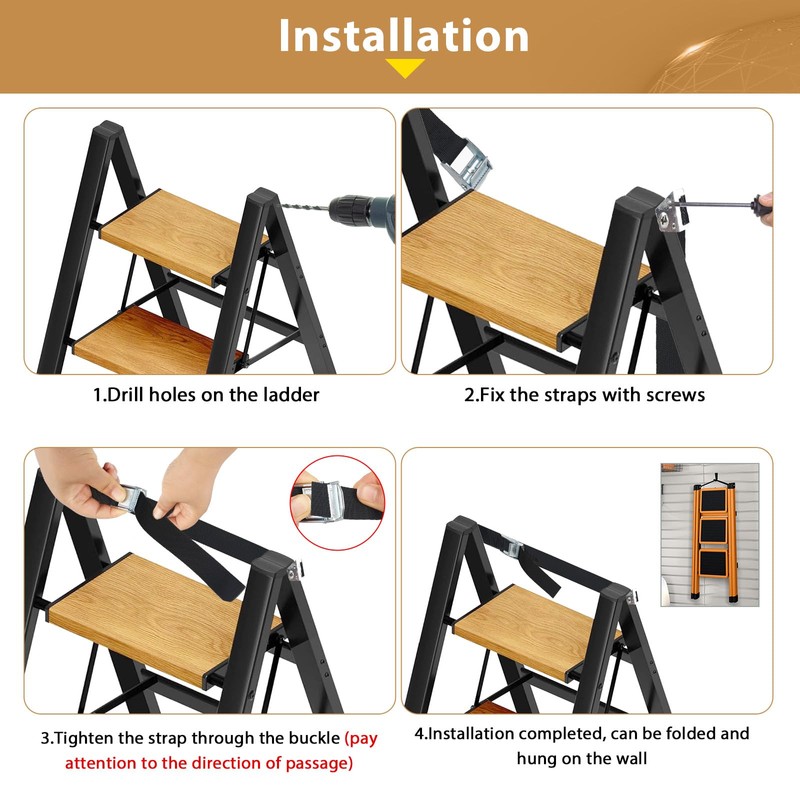 Installation

1.Drill holes on the ladder

2.Fix the straps with screws

3.Tighten the strap through the buckle (pay attention to the direction of passage)

4.Installation completed, can be folded and hung on the wall