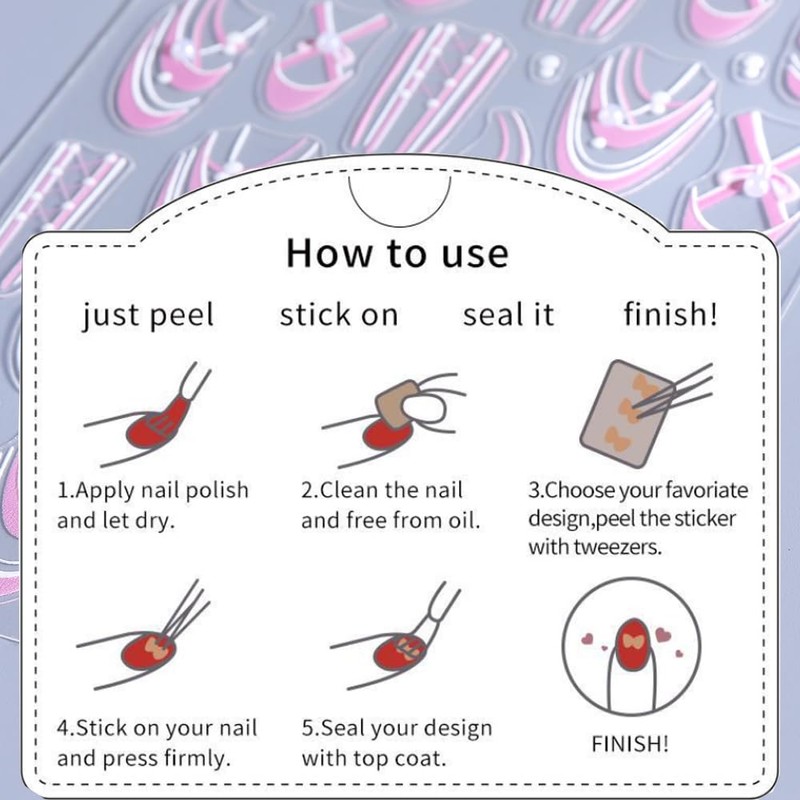 How to use

just peel stick on seal it finish!

1.Apply nail polish and let dry.

2.Clean the nail and free from oil.

3.Choose your favoriate design,peel the sticker with tweezers.

4.Stick on your nail and press firmly.

5.Seal your design with top coat.

FINISH!