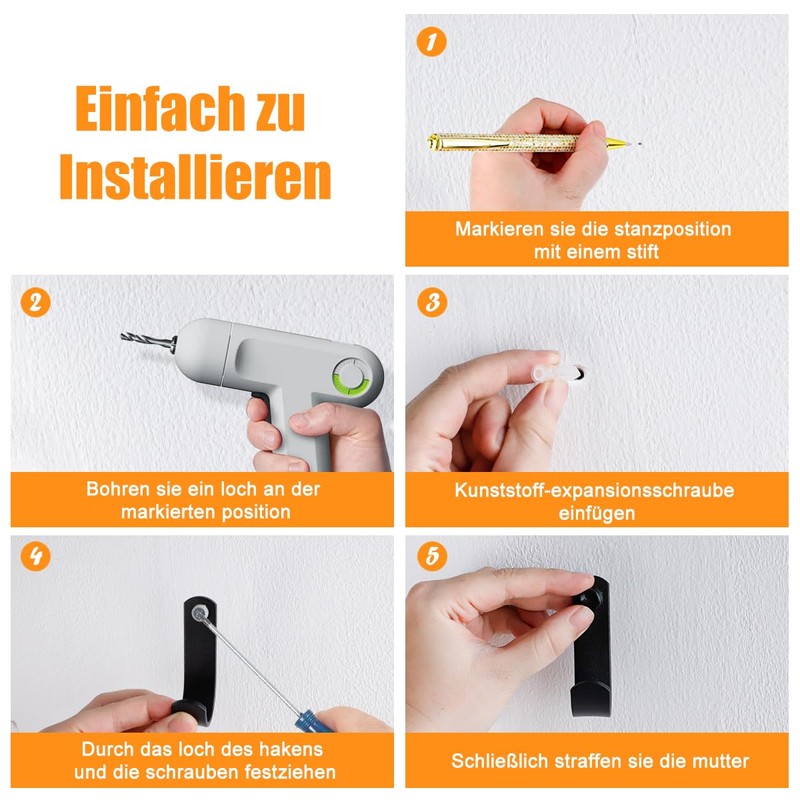 Einfach zu Installieren

1

Markieren sie die stanzposition mit einem stift

2

Bohren sie ein loch an der markierten position

3

Kunststoff-expansionsschraube einfügen

4

Durch das loch des hakens und die schrauben festziehen

5

Schließlich straffen sie die mutter