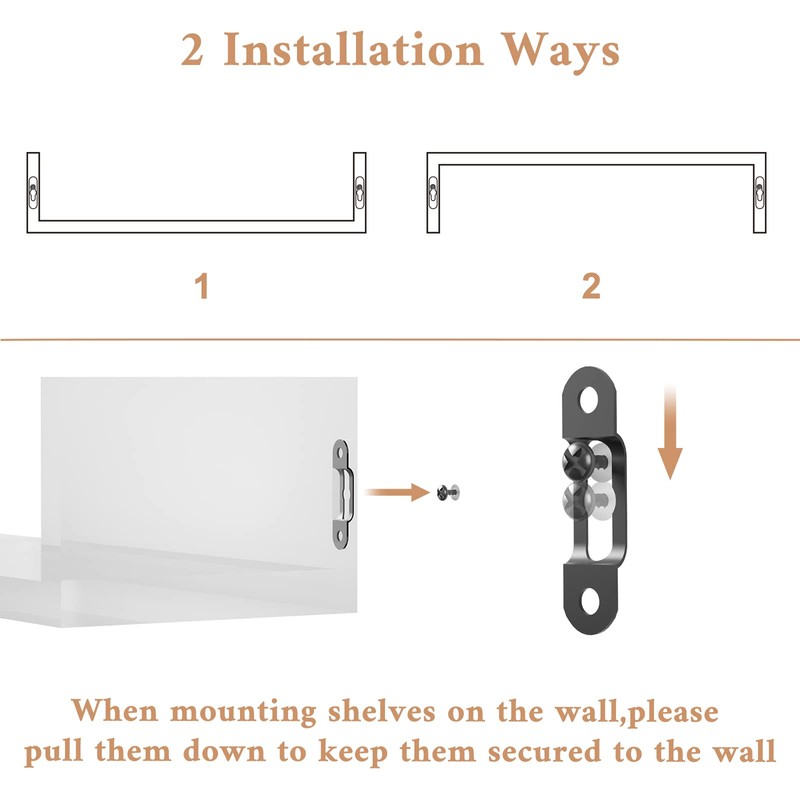 2 Installation Ways

1

2

When mounting shelves on the wall,please pull them down to keep them secured to the wall