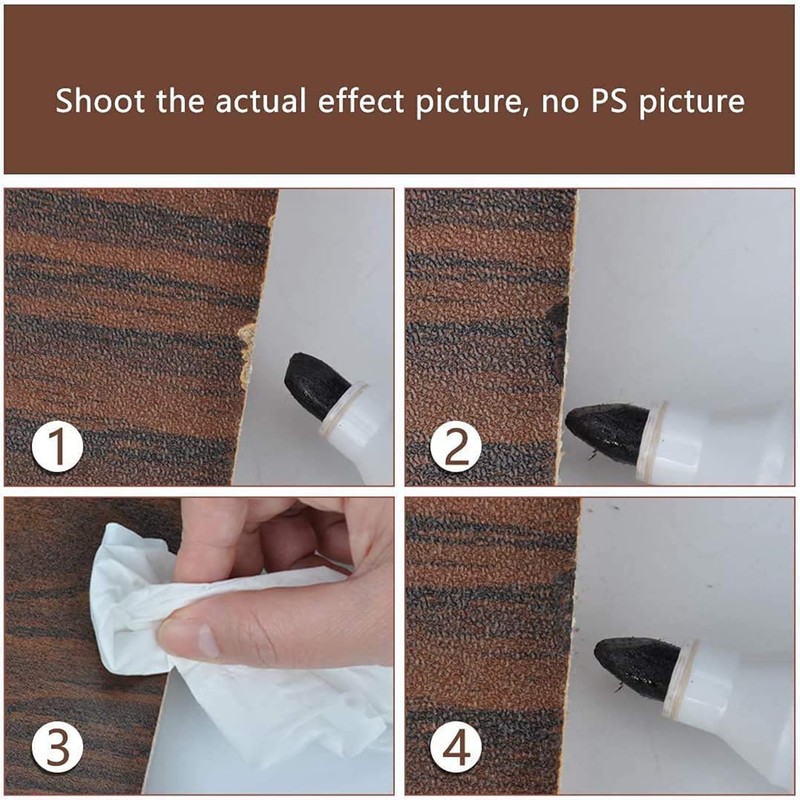 Shoot the actual effect picture, no PS picture

1

2

3

4