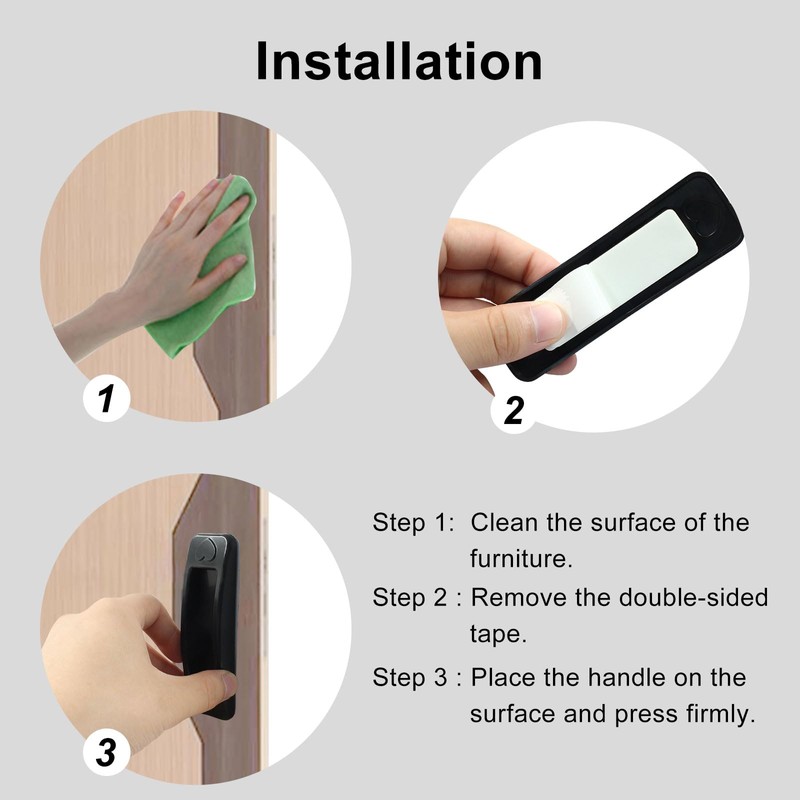 Installation

1

2

3

Step 1: Clean the surface of the furniture.

Step 2 : Remove the double-sided tape.

Step 3 : Place the handle on the surface and press firmly.