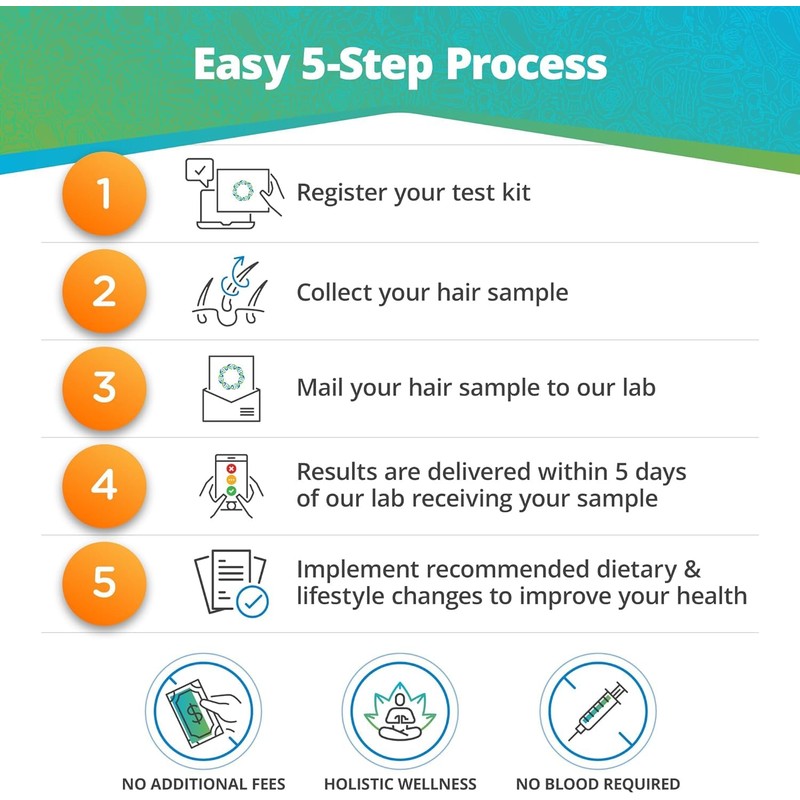 Easy 5-Step Process

1 Register your test kit

2 Collect your hair sample

3 Mail your hair sample to our lab

4 Results are delivered within 5 days of our lab receiving your sample

5 Implement recommended dietary & lifestyle changes to improve your health

$

NO ADDITIONAL FEES

HOLISTIC WELLNESS

NO BLOOD REQUIRED