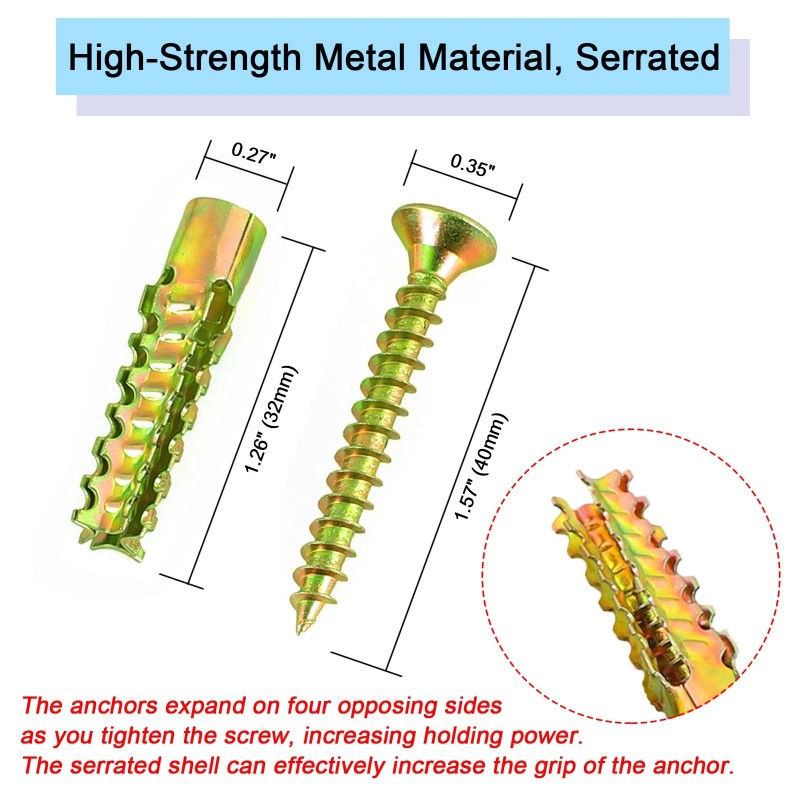 High-Strength Metal Material, Serrated

0.27"

0.35"

1.26" (32mm)

1.57" (40mm)

The anchors expand on four opposing sides as you tighten the screw, increasing holding power. The serrated shell can effectively increase the grip of the anchor.